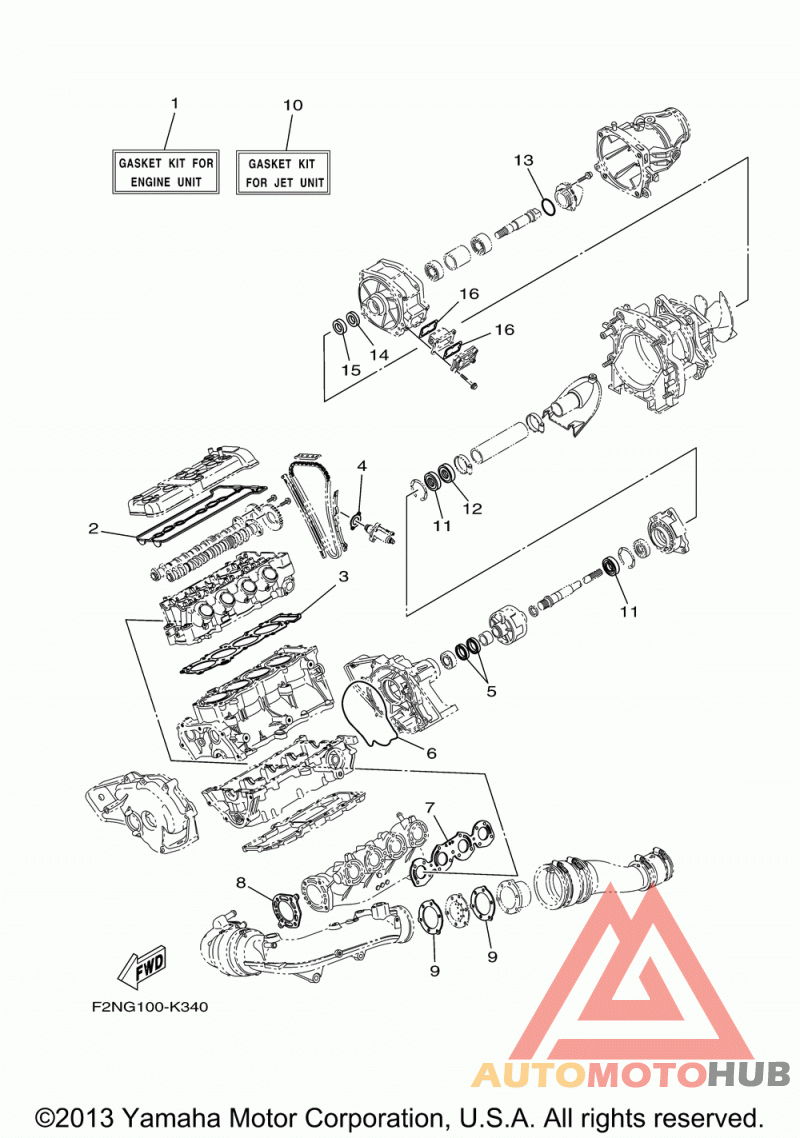 1
GASKET KIT FOR ENGINE UNIT

10
GASKET KIT FOR JET UNIT

13

16
16
14
15

4

2

11
12

3

11

5

6

7

8

9
9

FWD

F2NG100-K340

AUTOMOTOHUB

©2013 Yamaha Motor Corporation, U.S.A. All rights reserved.