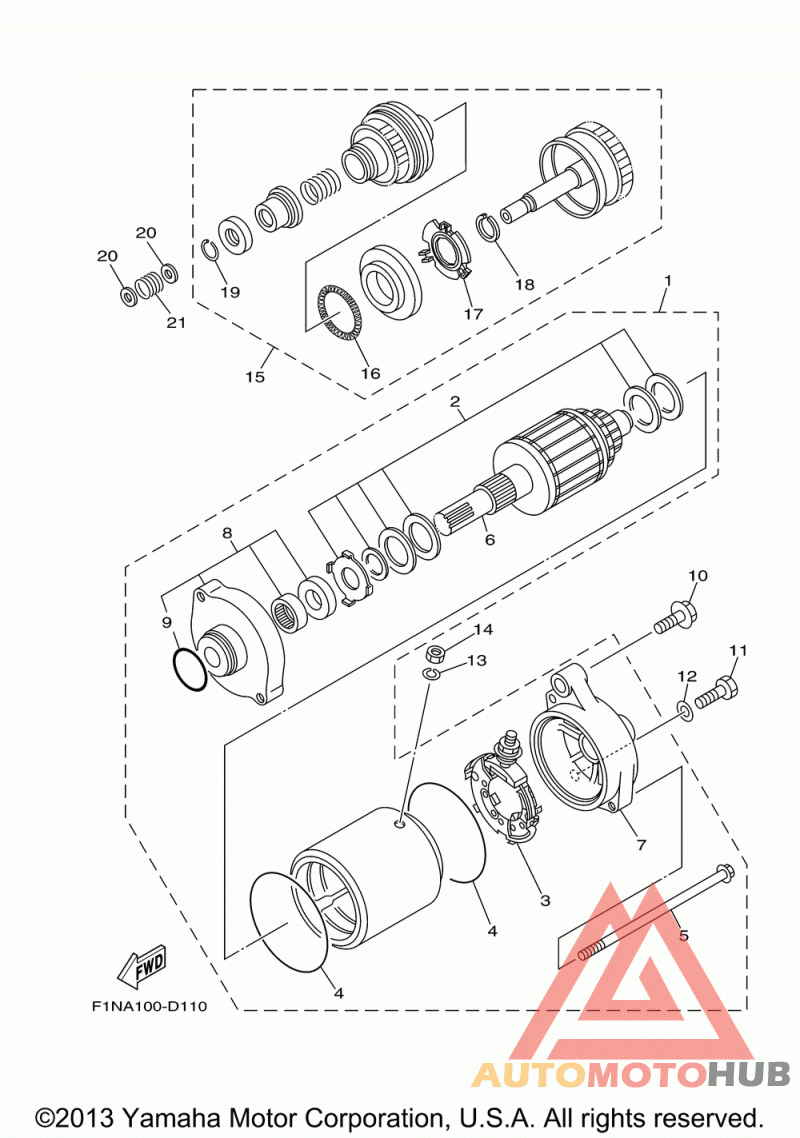 20
20
21
19
15
16
17
18
1
2
6
8
9
10
14
13
12
11
7
3
4
4
5
FWD
F1NA100-D110
AUTOMOTOHUB
©2013 Yamaha Motor Corporation, U.S.A. All rights reserved.