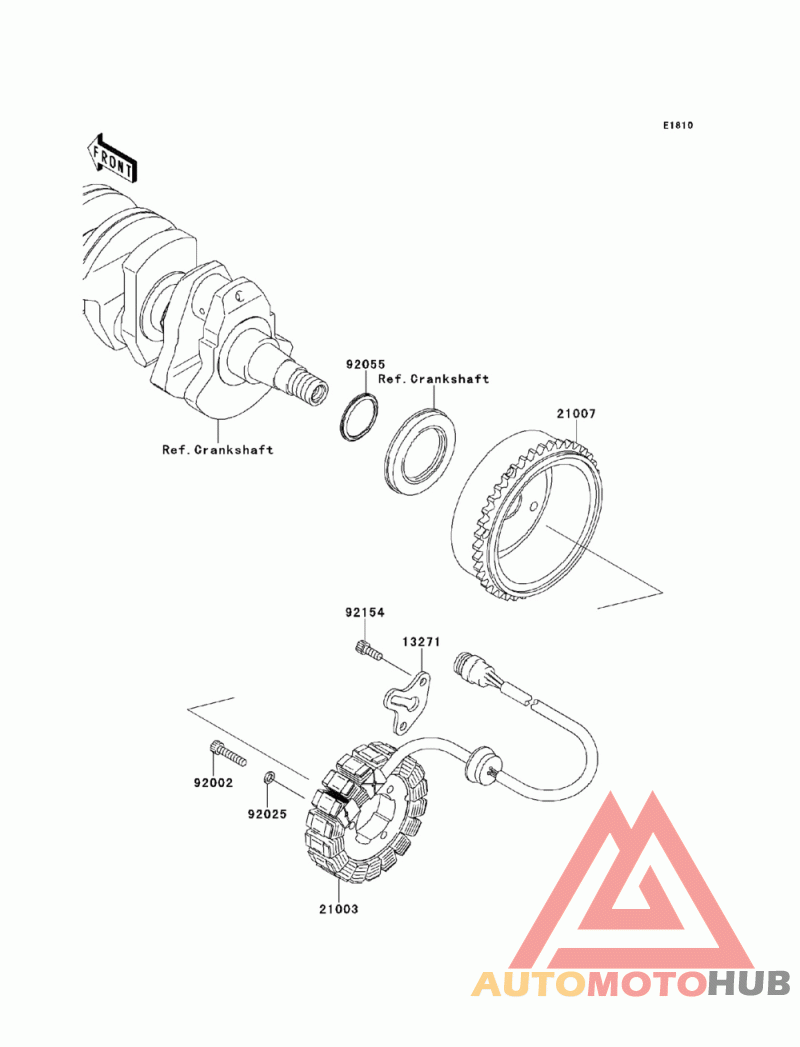 E1810

FRONT

92055

Ref.Crankshaft

21007

Ref.Crankshaft

92154

13271

92002

92025

21003

AUTOMOTOHUB