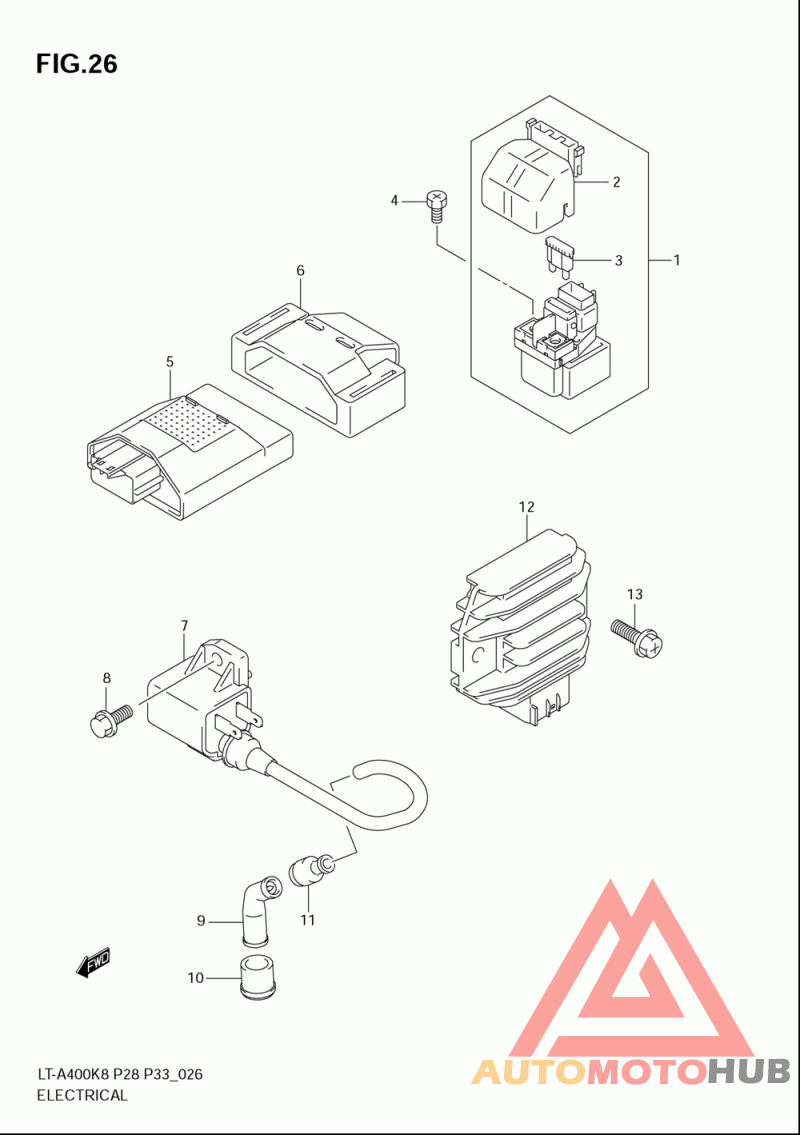 FIG.26

4
2
3
1
6
5
12
13
7
8
9
11
10
FWD

LT-A400K8 P28 P33_026
ELECTRICAL

AUTOMOTOHUB