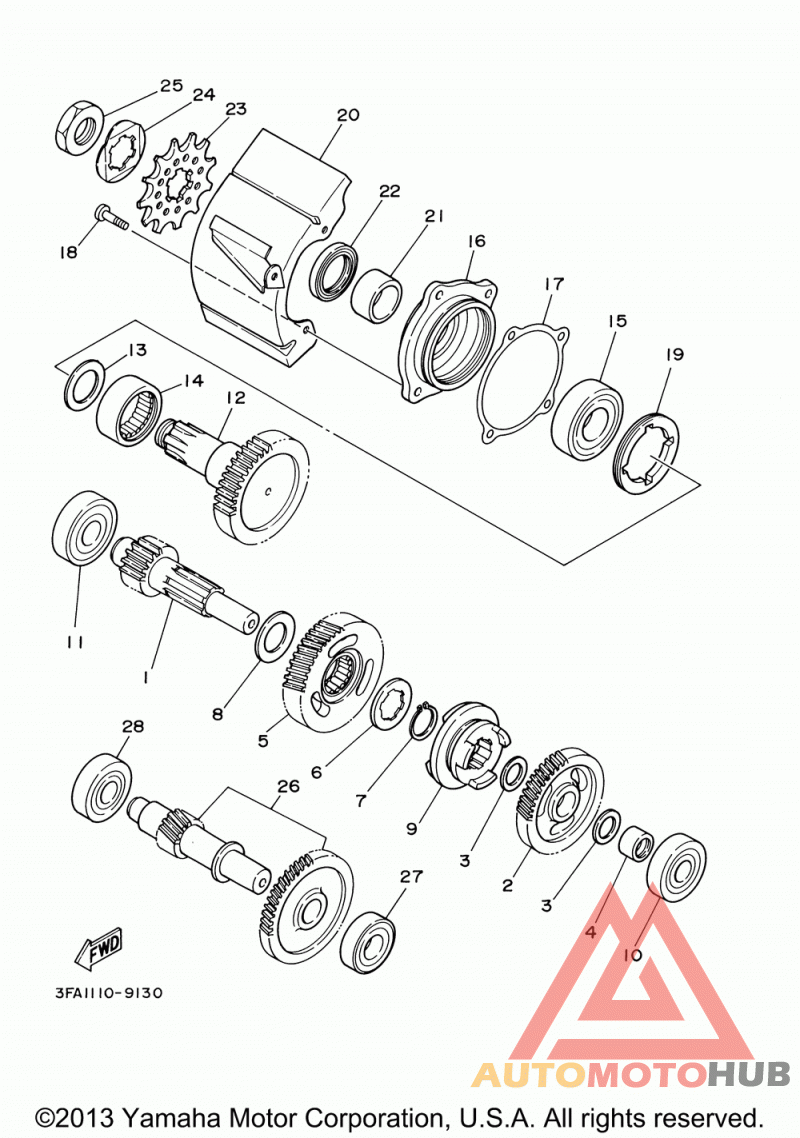 25
24
23
20
22
21
16
17
15
19
18
13
14
12
11
1
8
5
6
7
9
3
2
3
4
10
28
26
27
FWD
3FA1110-9130
AUTOMOTOHUB
©2013 Yamaha Motor Corporation, U.S.A. All rights reserved.