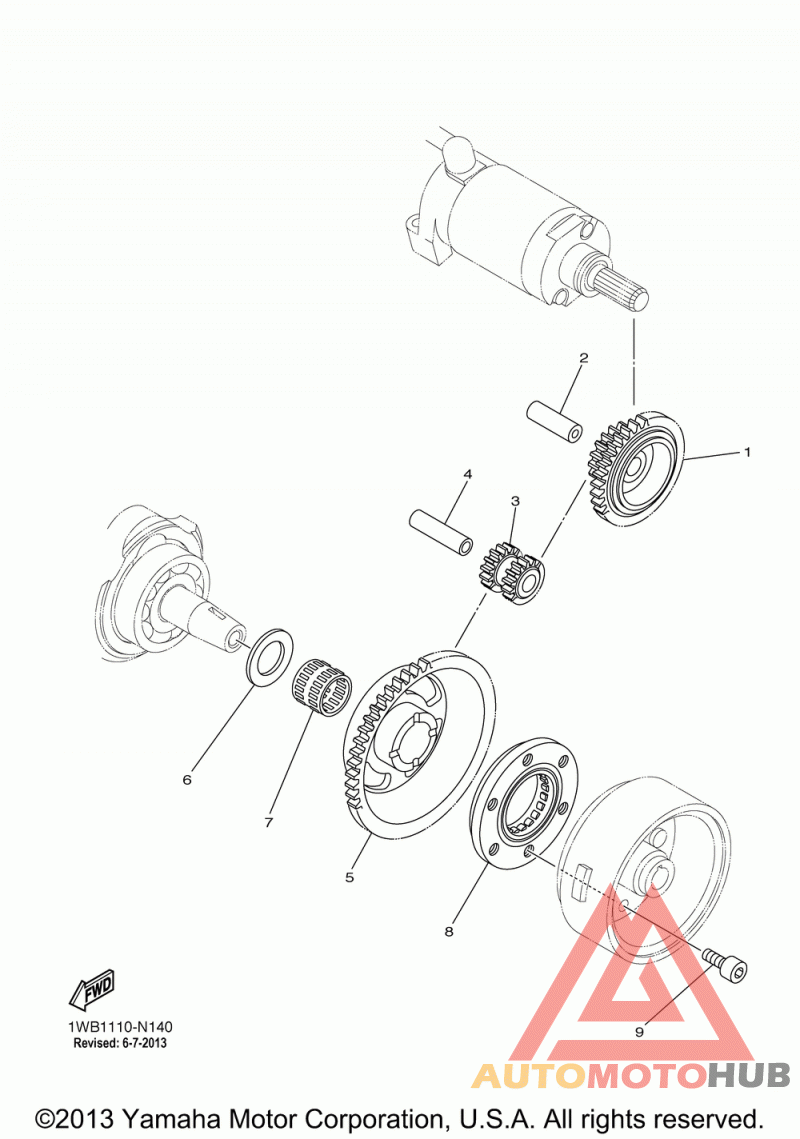 2

1

4

3

6

7

5

8

9

FWD

1WB1110-N140
Revised: 6-7-2013

AUTOMOTOHUB

©2013 Yamaha Motor Corporation, U.S.A. All rights reserved.