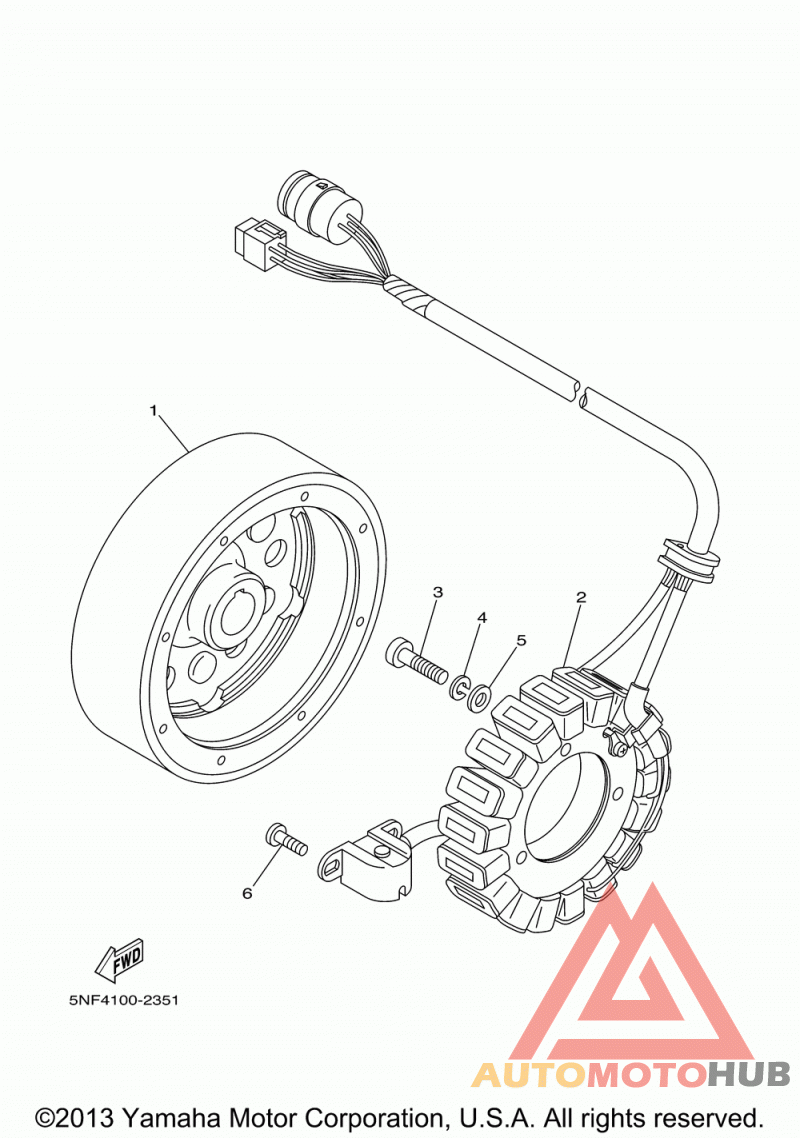 1
3
4
5
2
6
FWD
5NF4100-2351
AUTOMOTOHUB
©2013 Yamaha Motor Corporation, U.S.A. All rights reserved.