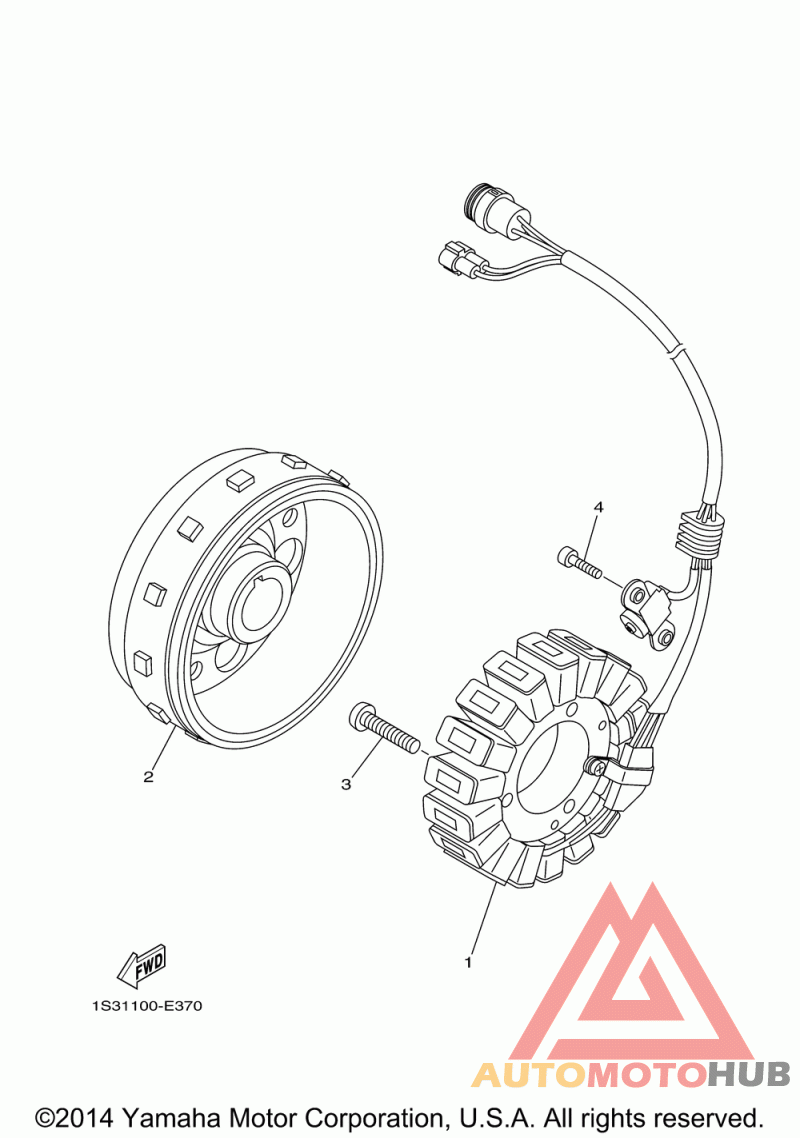 4

2

3

1

FWD

1S31100-E370

AUTOMOTOHUB

©2014 Yamaha Motor Corporation, U.S.A. All rights reserved.