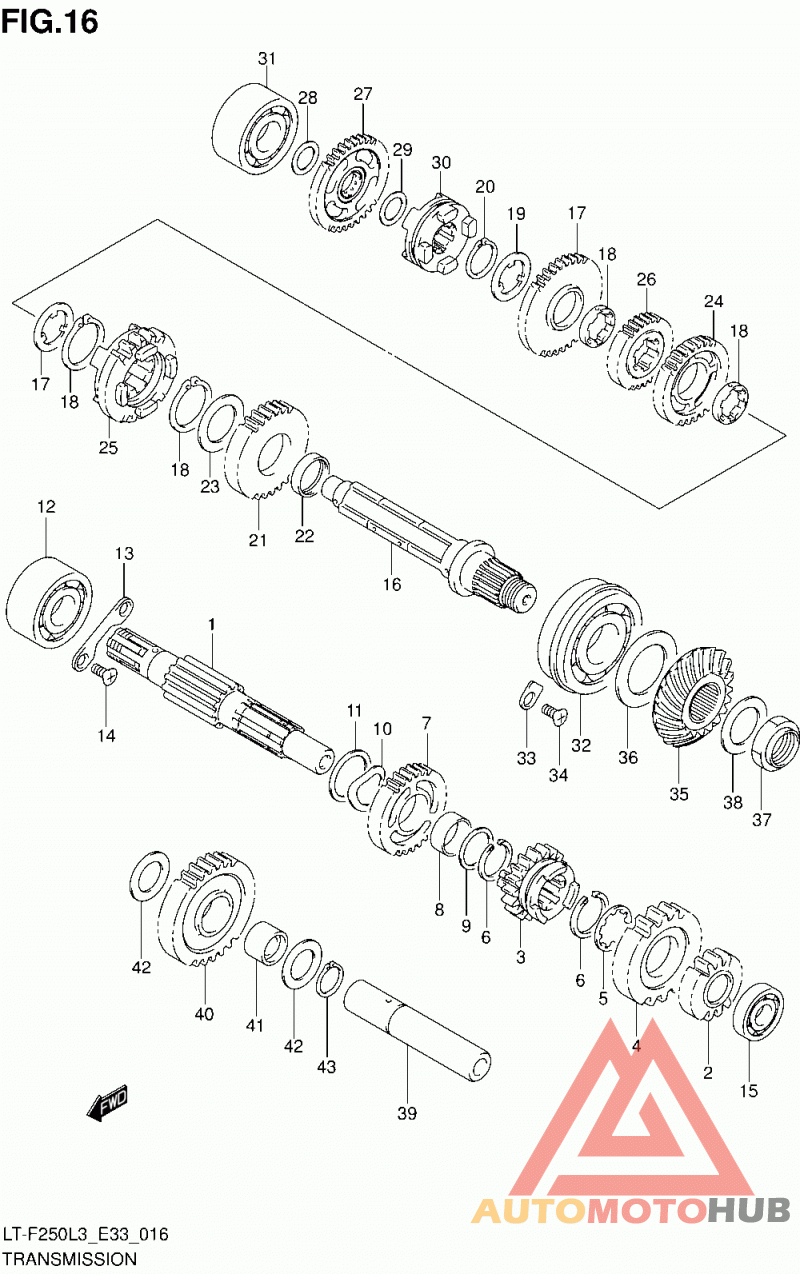 FIG.16

31
28
27
29
30
20
19
17
18
26
24
18
17
18
25
18
23
21
22
16
12
13
1
14
11
10
7
33
34
32
36
35
38
37
8
9
6
3
6
5
4
2
15
42
40
41
42
43
39
FWD

AUTOMOTOHUB

LT-F250L3_E33_016
TRANSMISSION