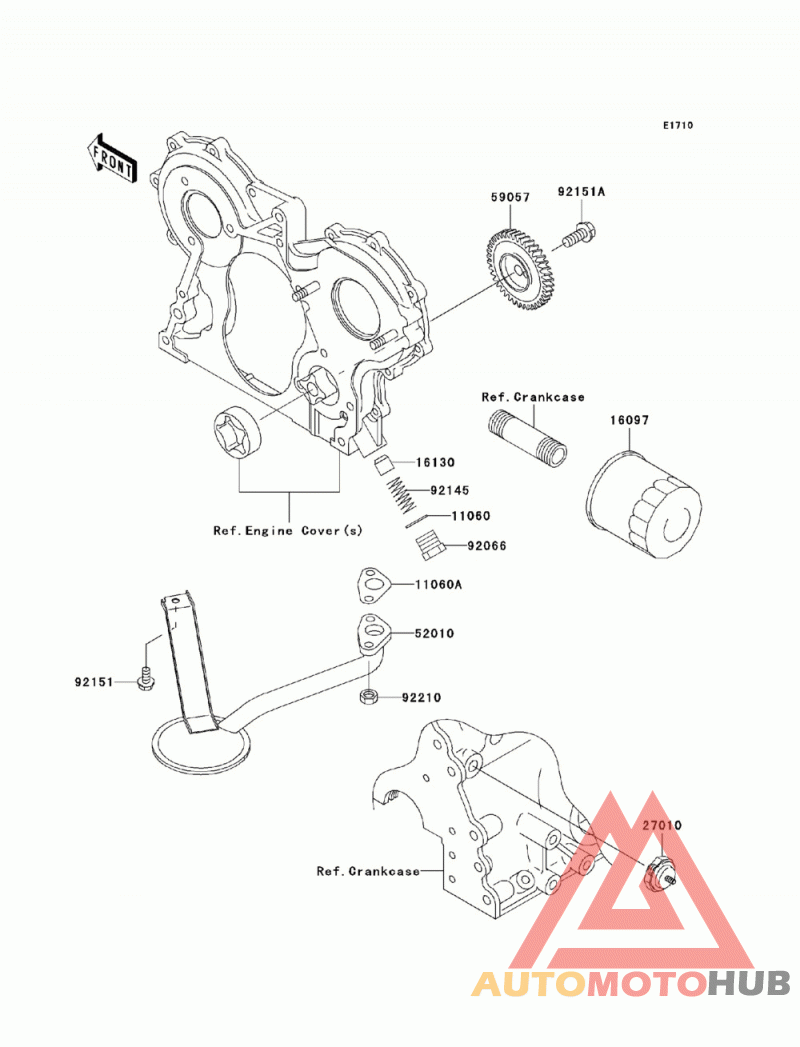 E1710

FRONT

59057

92151A

Ref.Crankcase

16097

16130

92145

11060

92066

Ref.Engine Cover(s)

11060A

52010

92151

92210

27010

Ref.Crankcase

AUTOMOTOHUB