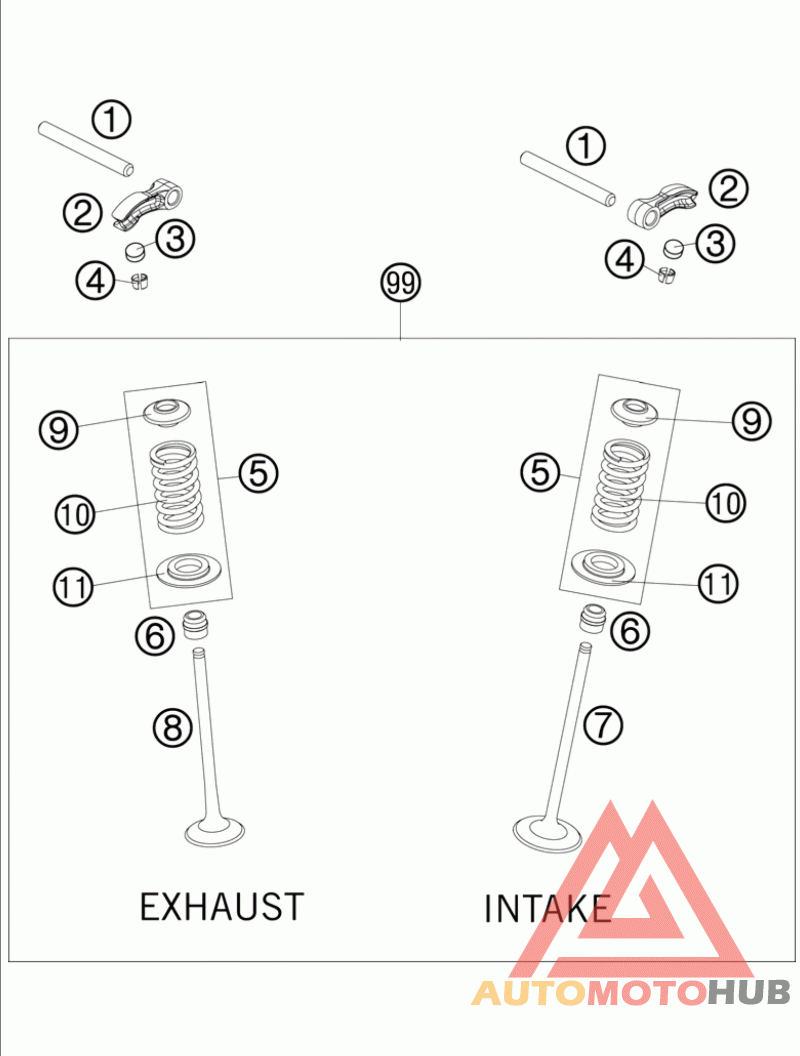 1
2
3
4
1
2
3
4
99
9
5
10
11
6
8
9
5
10
11
6
7
EXHAUST
INTAKE
AUTOMOTOHUB