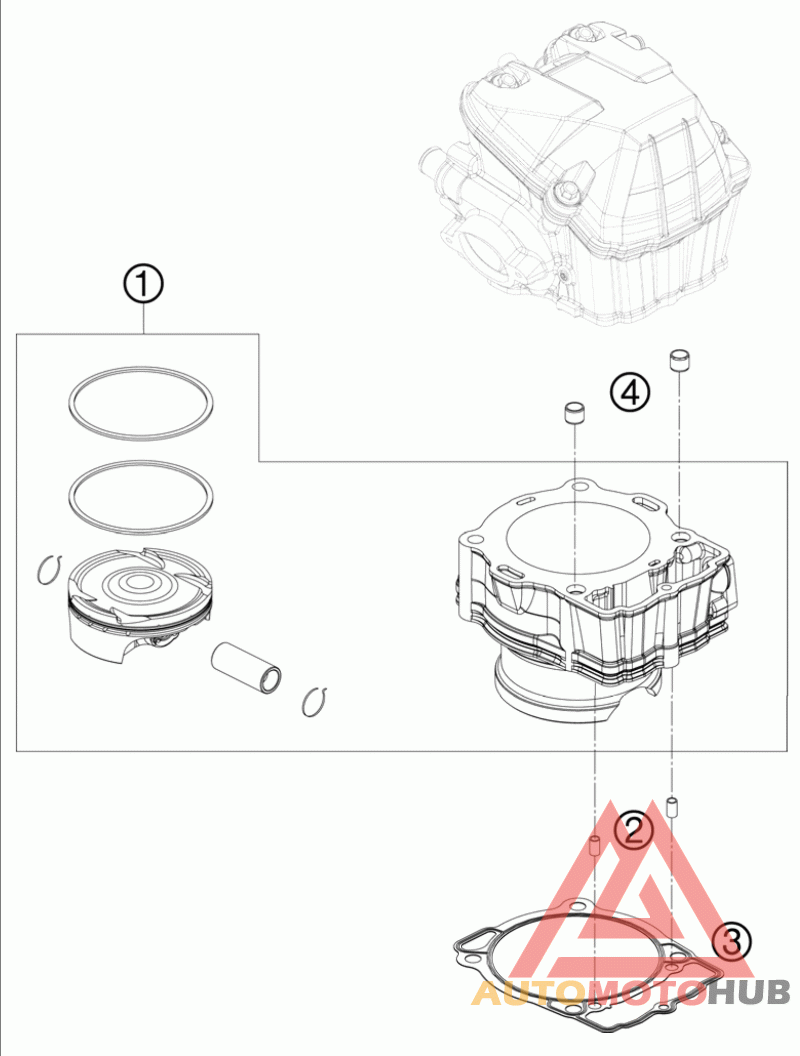 ①
④
②
③
AUTOMOTOHUB