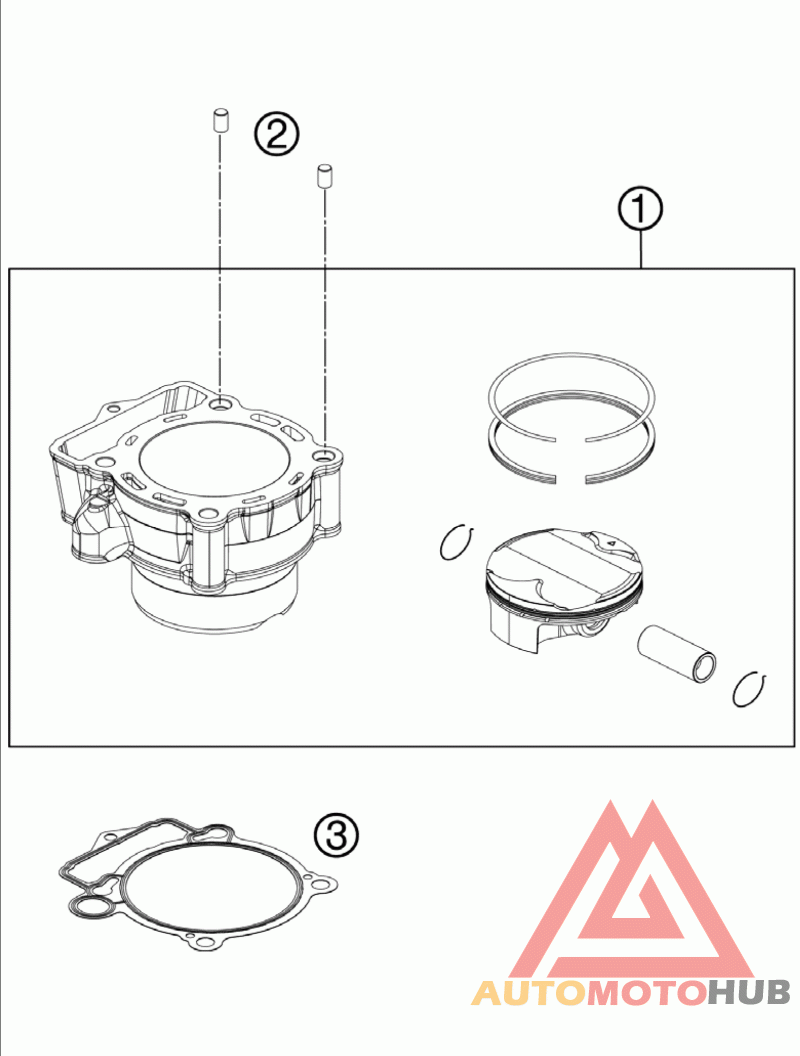 ②
①
③
AUTOMOTOHUB