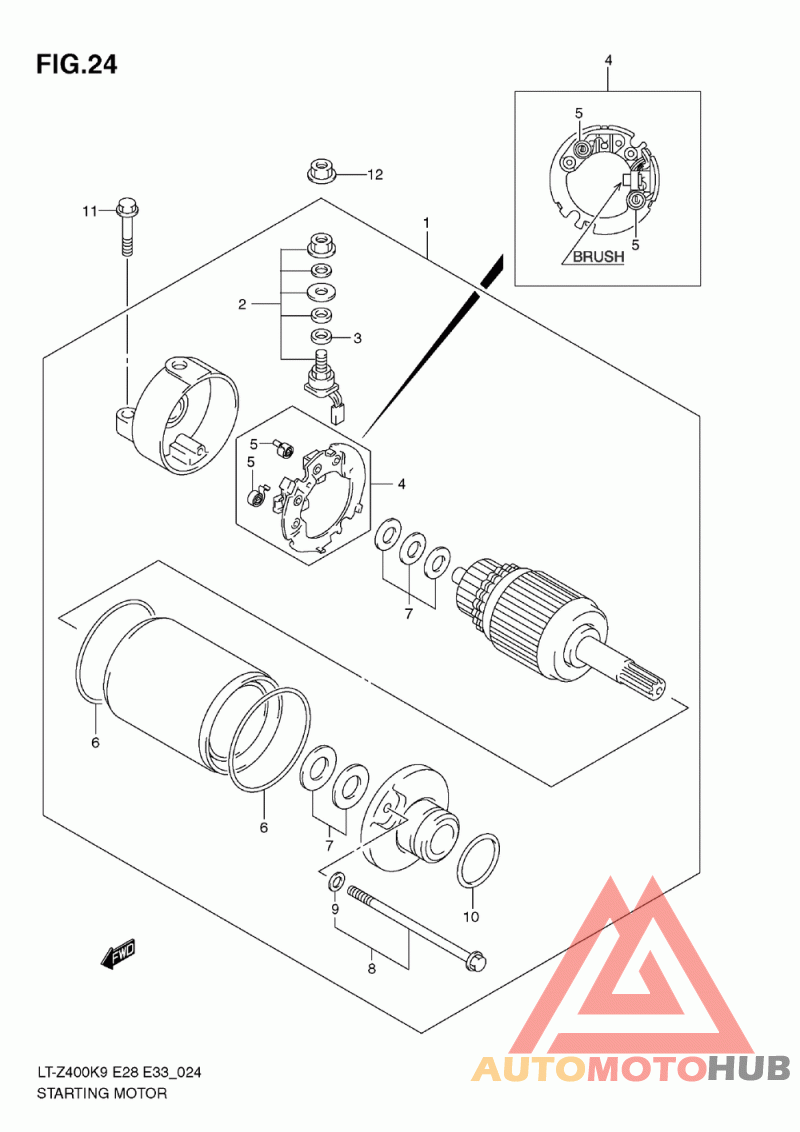 FIG.24

4
5
5
BRUSH

12
11
1
2
3
5
5
4
7
6
6
7
9
10
8
FWD

LT-Z400K9 E28 E33_024
STARTING MOTOR

AUTOMOTOHUB