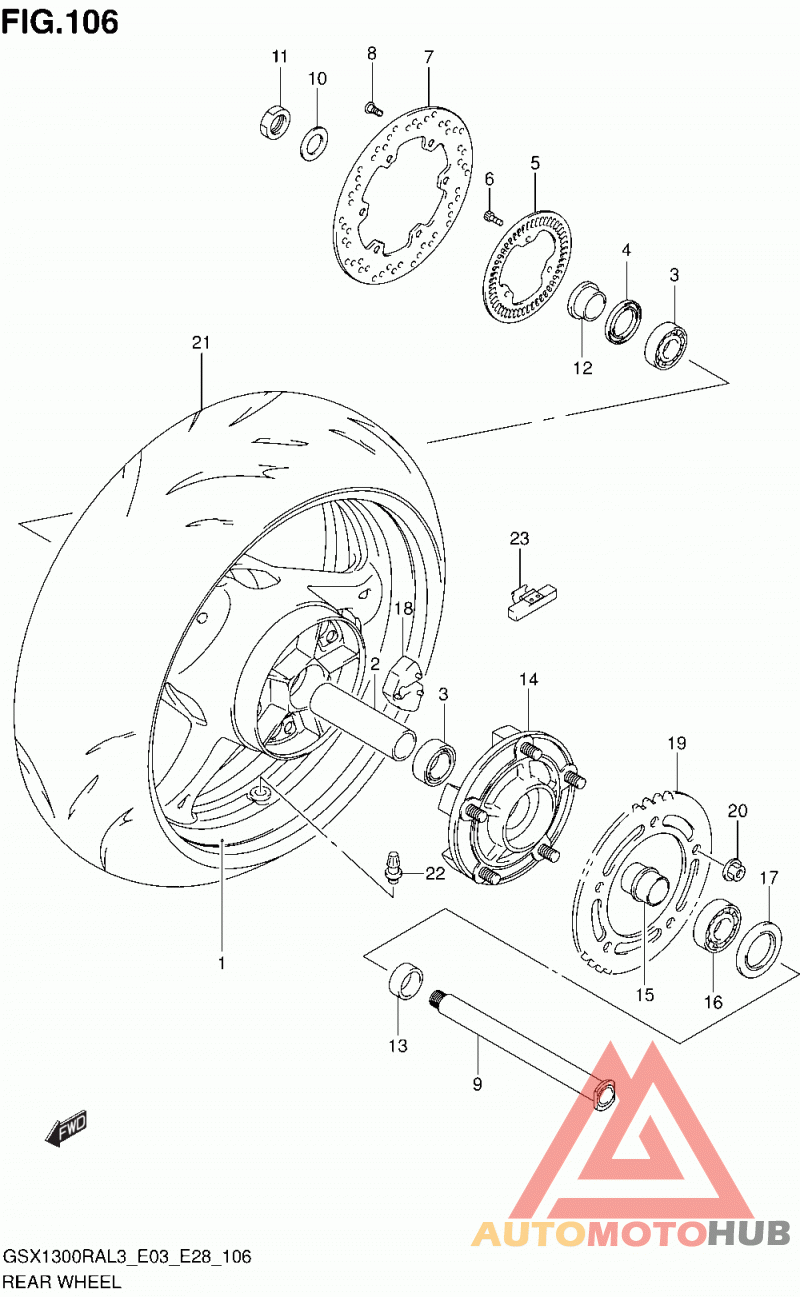 FIG.106

11
10
8
7
6
5
4
3
12
21
23
18
2
3
14
19
20
17
22
1
15
16
13
9
FWD

AUTOMOTOHUB

GSX1300RAL3_E03_E28_106
REAR WHEEL