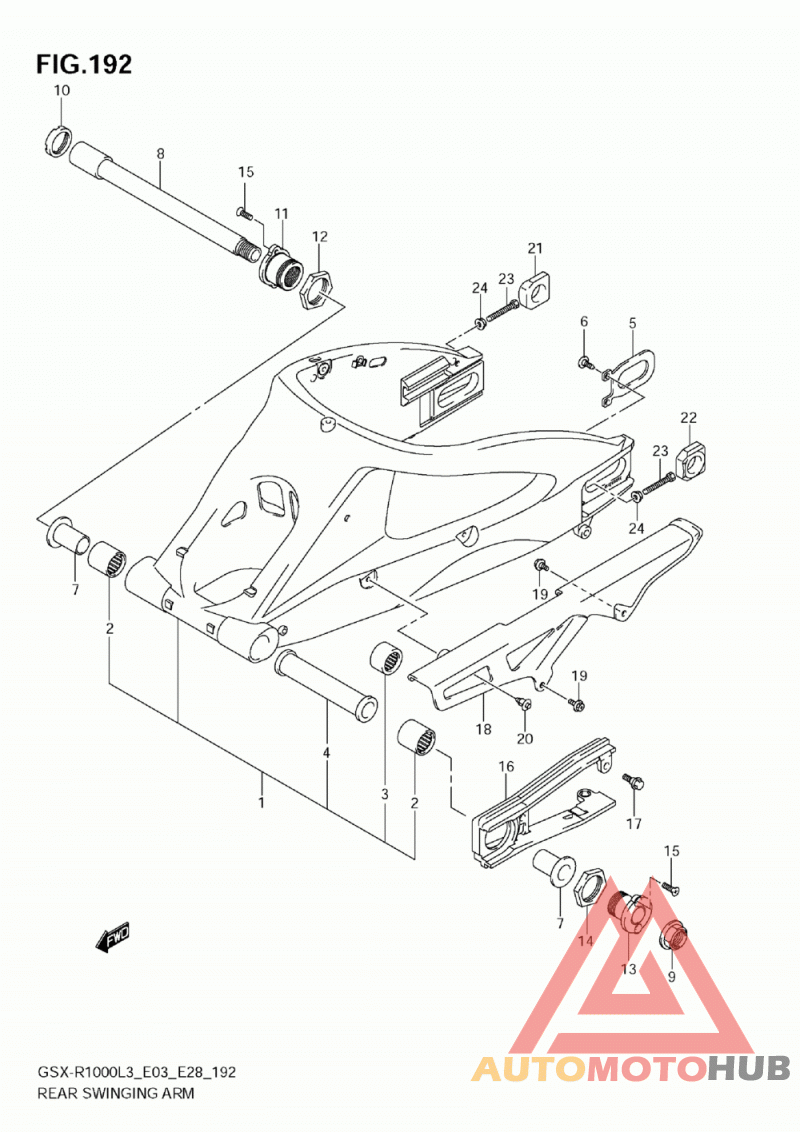 FIG.192

10
8
15
11
12
21
24
23
6
5
22
23
24
7
2
19
19
18
20
4
3
2
1
16
17
15
7
14
13
9
FWD

GSX-R1000L3_E03_E28_192
REAR SWINGING ARM

AUTOMOTOHUB