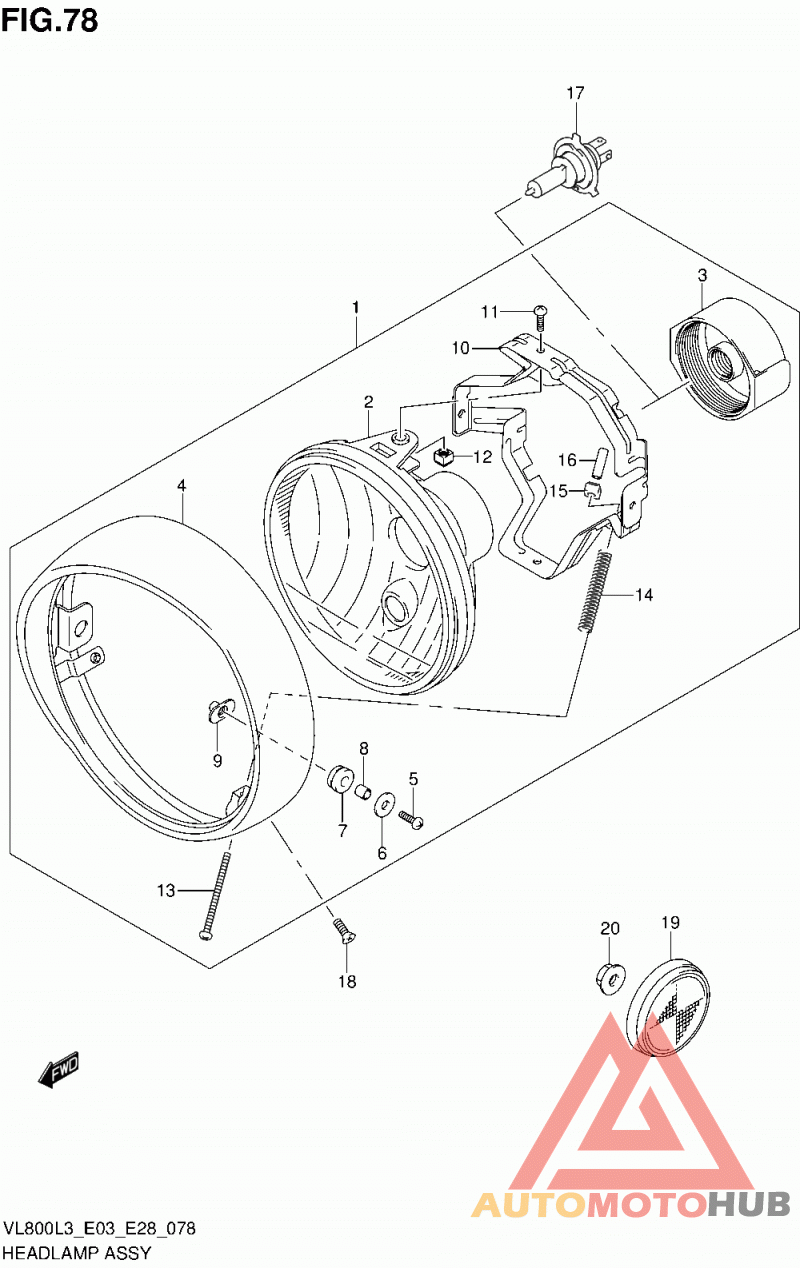 FIG.78

17

3

1

11

10

2

12

16

15

4

14

9

8

5

7

6

13

18

20

19

FWD

AUTOMOTOHUB

VL800L3_E03_E28_078
HEADLAMP ASSY