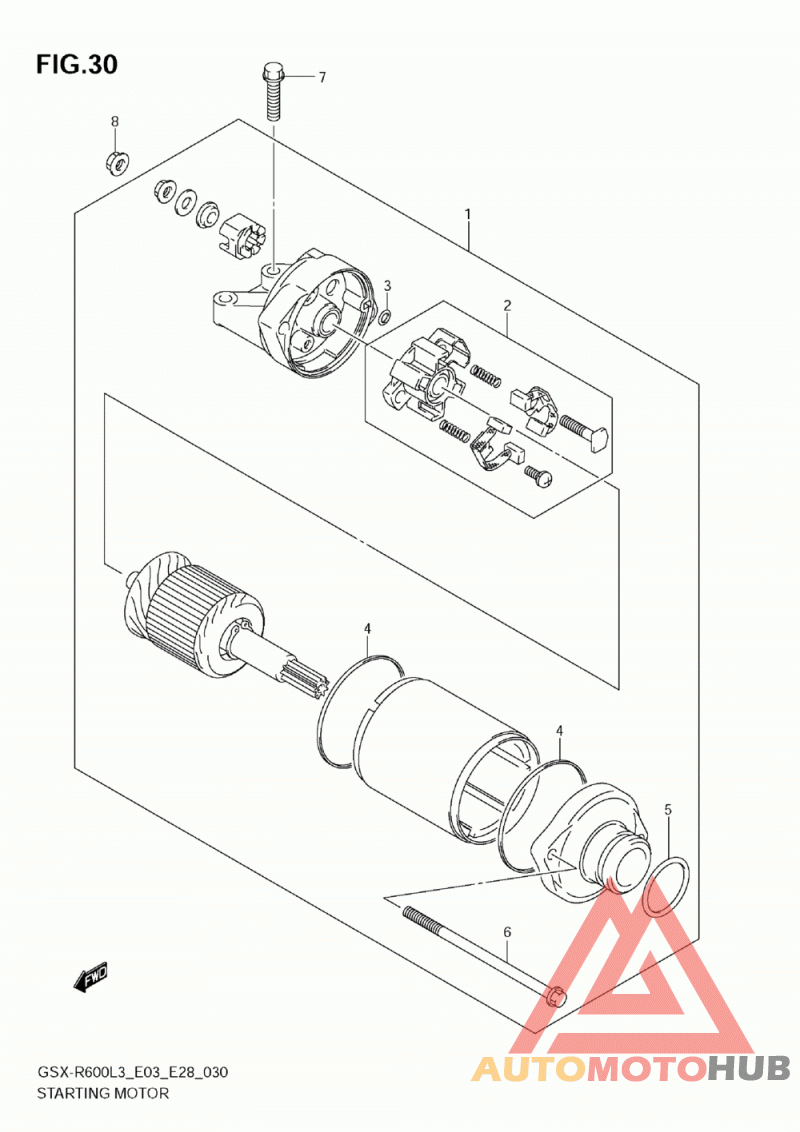 FIG.30

7

8

1

3

2

4

4

5

6

FWD

GSX-R600L3_E03_E28_030
STARTING MOTOR

AUTOMOTOHUB