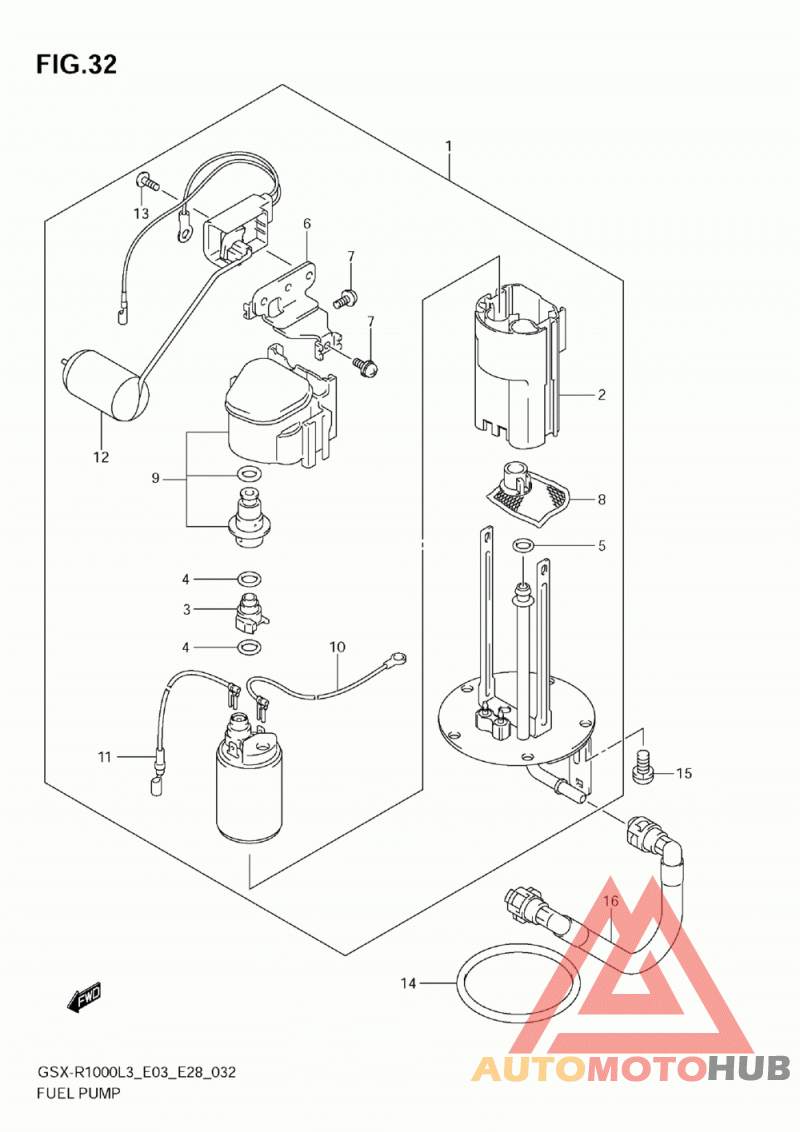 FIG.32

1
13
6
7
7
2
12
9
8
5
4
3
4
10
11
15
16
14
FWD

GSX-R1000L3_E03_E28_032
FUEL PUMP

AUTOMOTOHUB