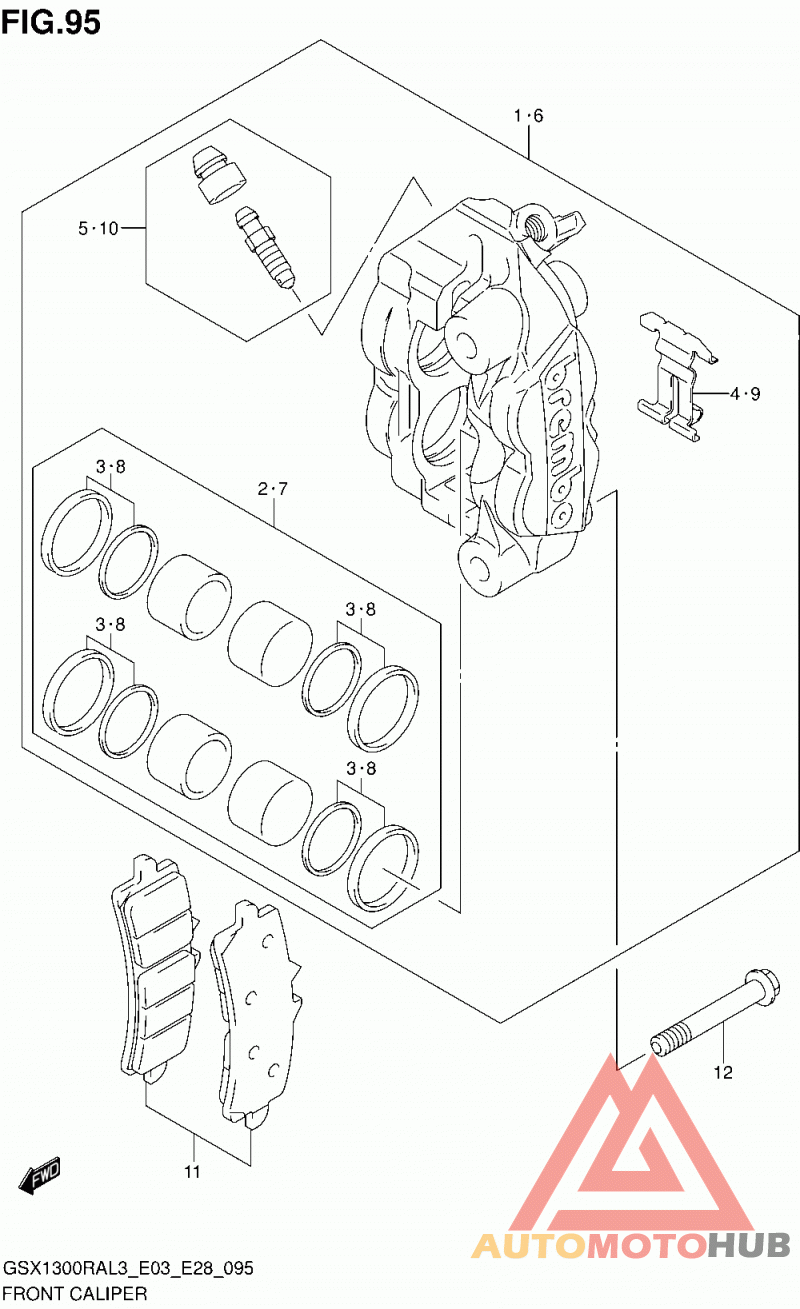 FIG.95

1·6

5·10

brembo

4·9

3·8

2·7

3·8

3·8

3·8

12

11

FWD

AUTOMOTOHUB

GSX1300RAL3_E03_E28_095
FRONT CALIPER