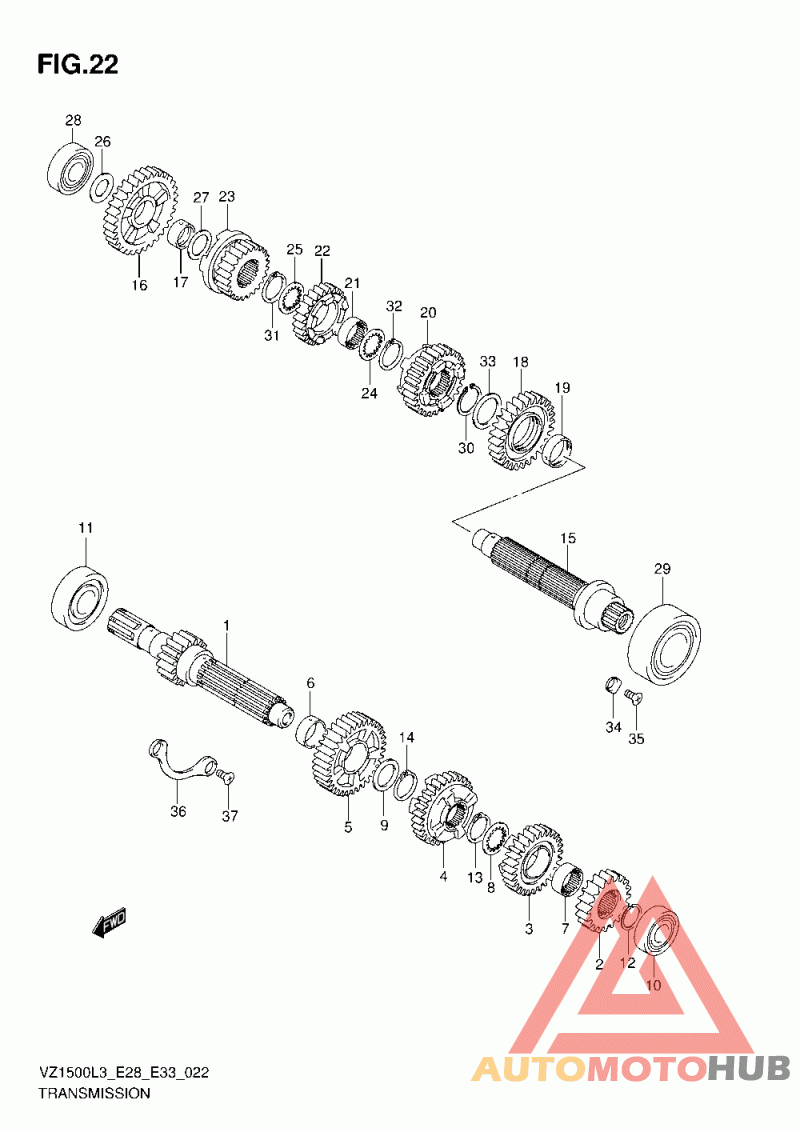 FIG.22

28
26
27
23
16
17
25
22
21
31
32
20
24
33
18
19
30
11
15
29
1
6
34
35
14
36
37
5
9
4
13
8
3
7
2
12
10
FWD

VZ1500L3_E28_E33_022
TRANSMISSION

AUTOMOTOHUB