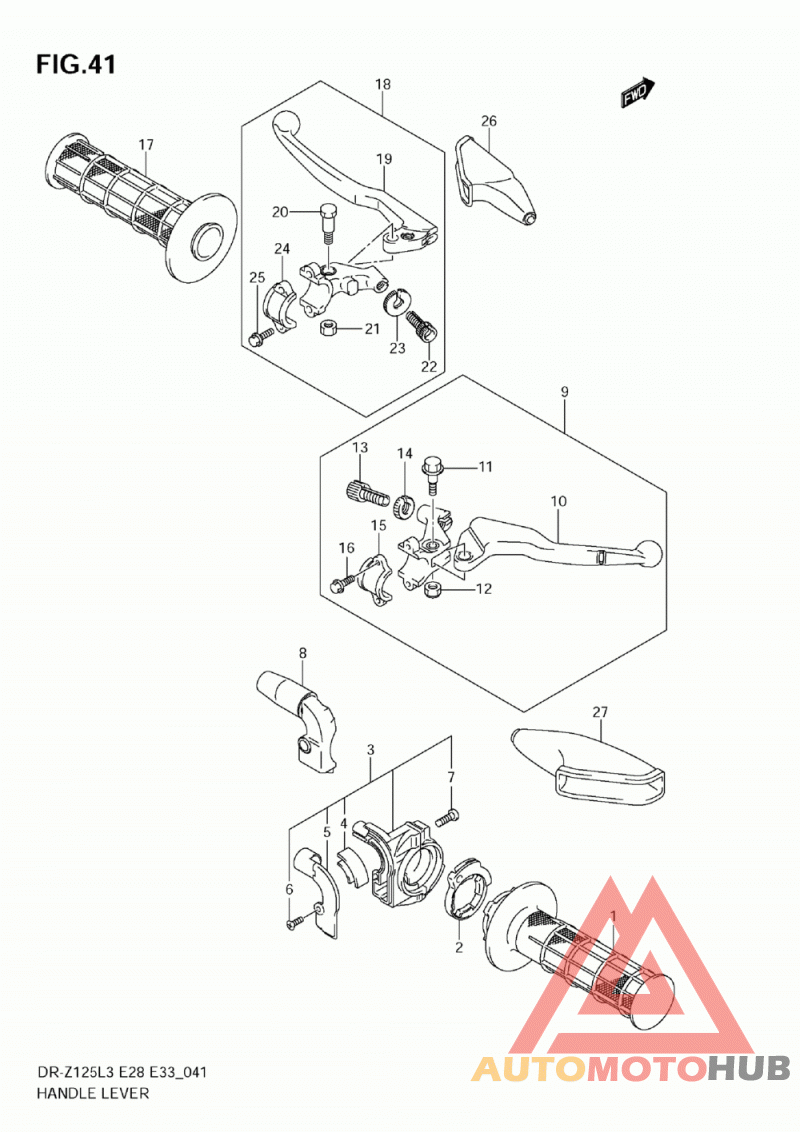 FIG.41

FWD

18
26
17
19
20
24
25
21
23
22
9
13
14
11
10
15
16
12
8
27
3
7
5
4
6
2
1

DR-Z125L3 E28 E33_041
HANDLE LEVER

AUTOMOTOHUB