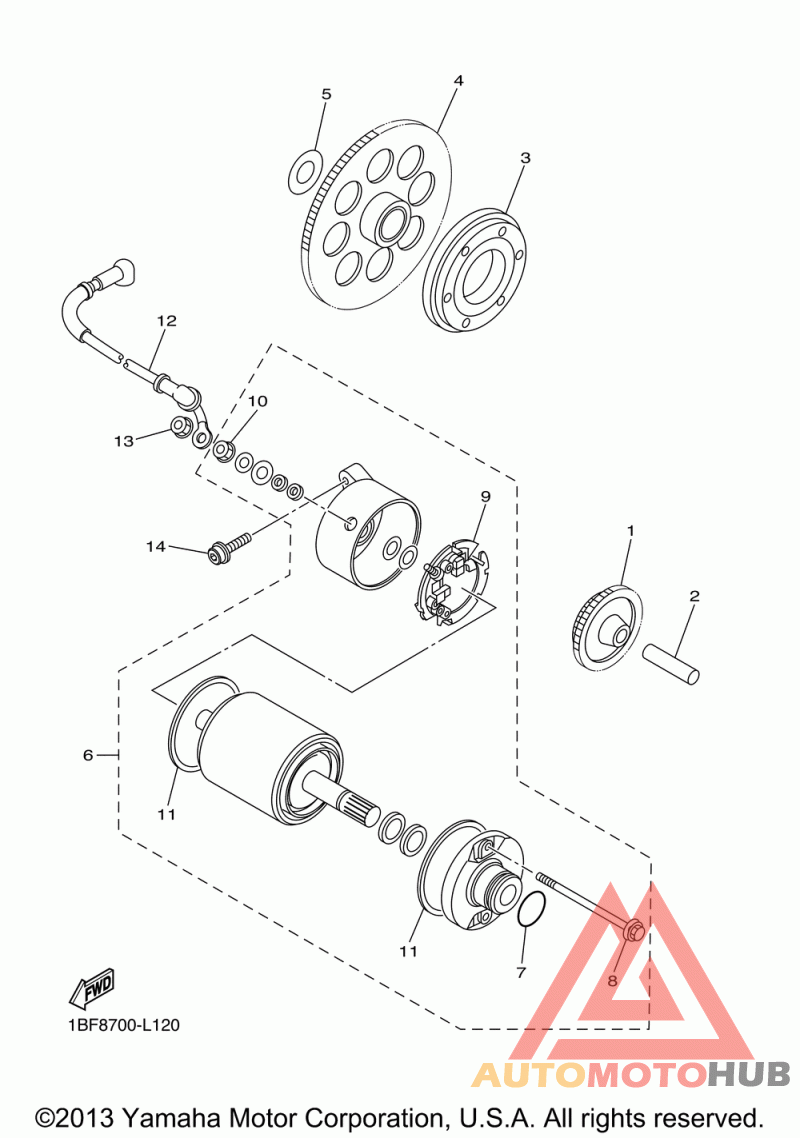 5
4
3
12
10
13
9
14
1
2
6
11
11
7
8
FWD
1BF8700-L120
AUTOMOTOHUB
©2013 Yamaha Motor Corporation, U.S.A. All rights reserved.