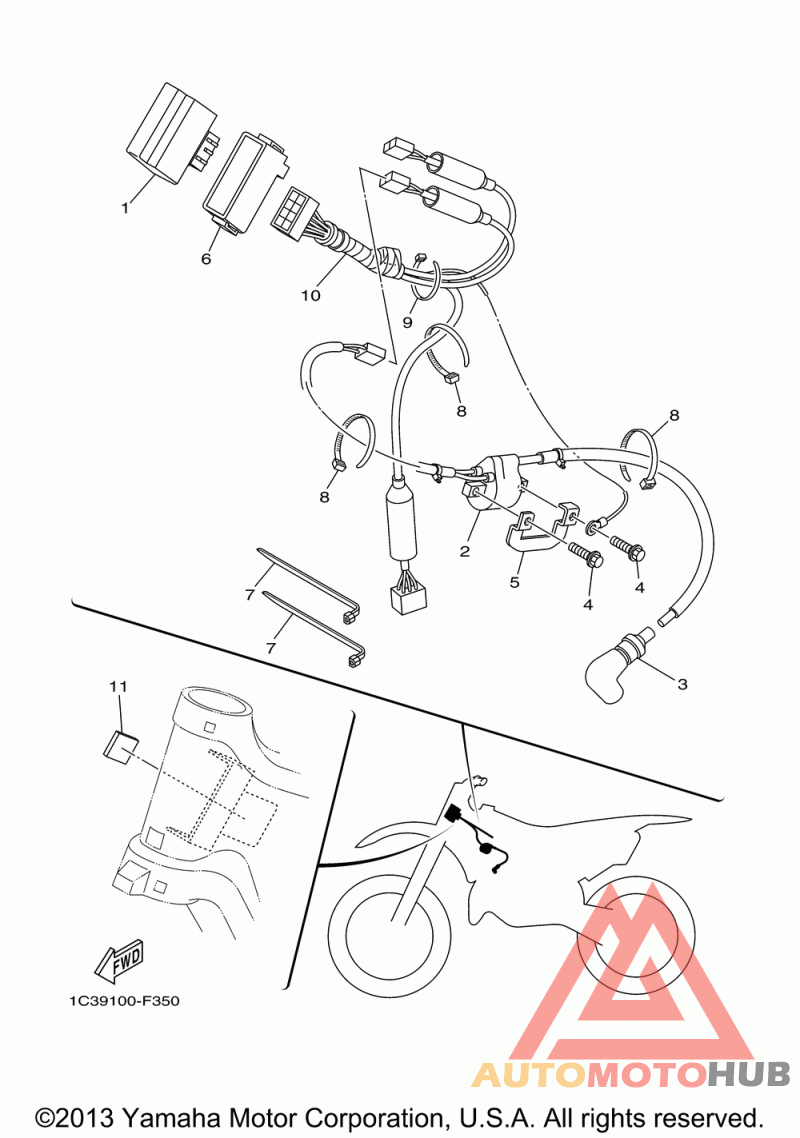 1
6
10
9
8
8
8
2
5
4
4
3
7
7
11
FWD
1C39100-F350
AUTOMOTOHUB
©2013 Yamaha Motor Corporation, U.S.A. All rights reserved.