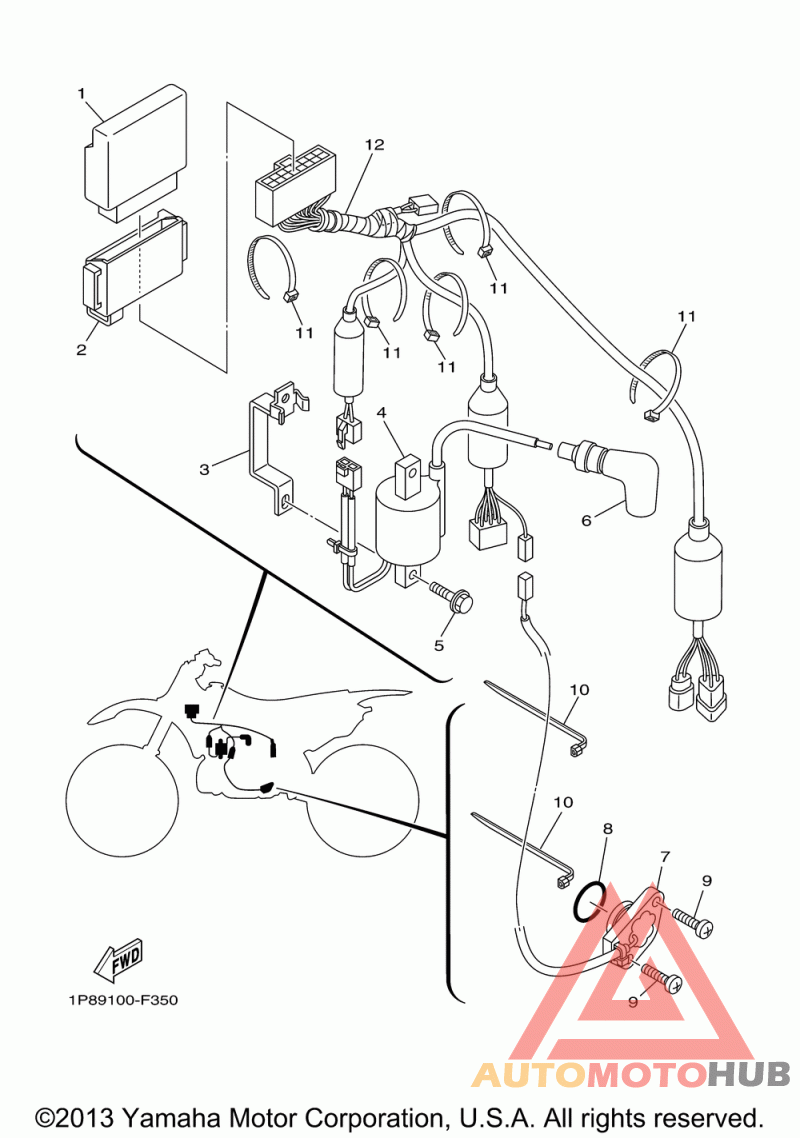 1
12
2
11
11
11
11
11
3
4
6
5
10
10
8
7
9
9
FWD
1P89100-F350
AUTOMOTOHUB
©2013 Yamaha Motor Corporation, U.S.A. All rights reserved.