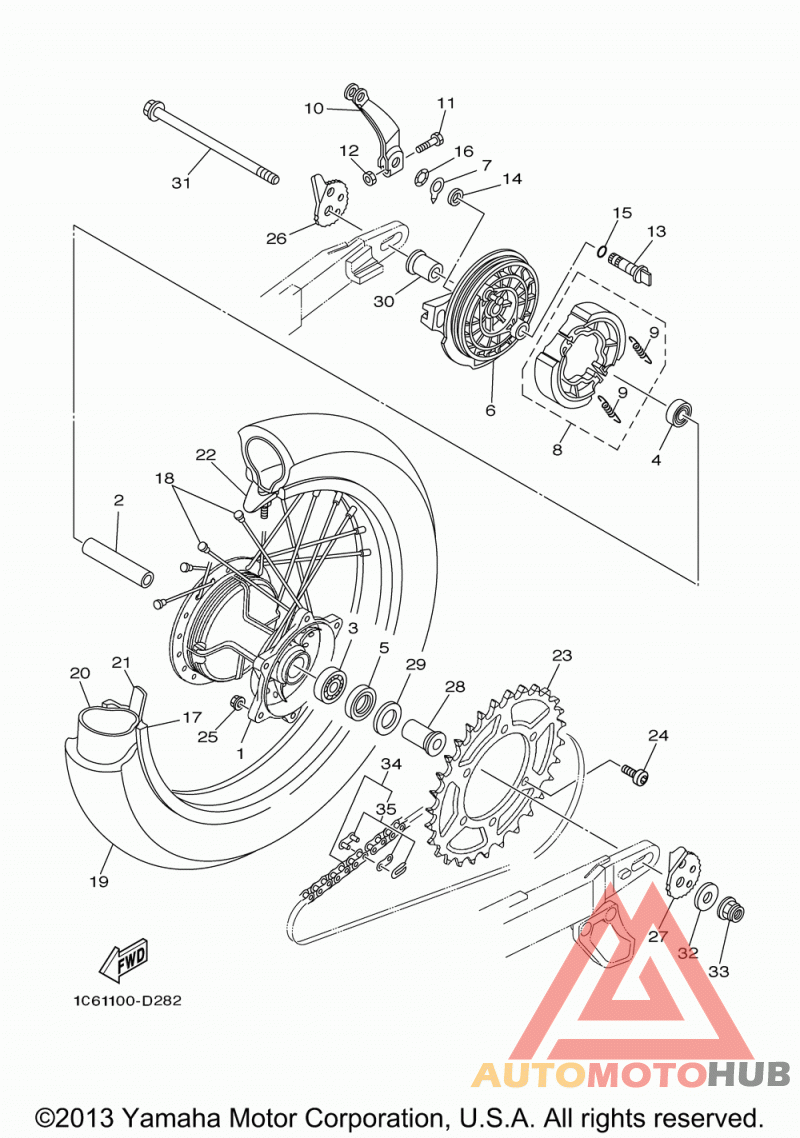 10
11
12
16
7
14
31
26
15
13
30
9
9
6
8
4
22
18
2
3
5
29
23
28
20
21
17
25
1
24
34
35
19
27
32
33
FWD
1C61100-D282
AUTOMOTOHUB
©2013 Yamaha Motor Corporation, U.S.A. All rights reserved.