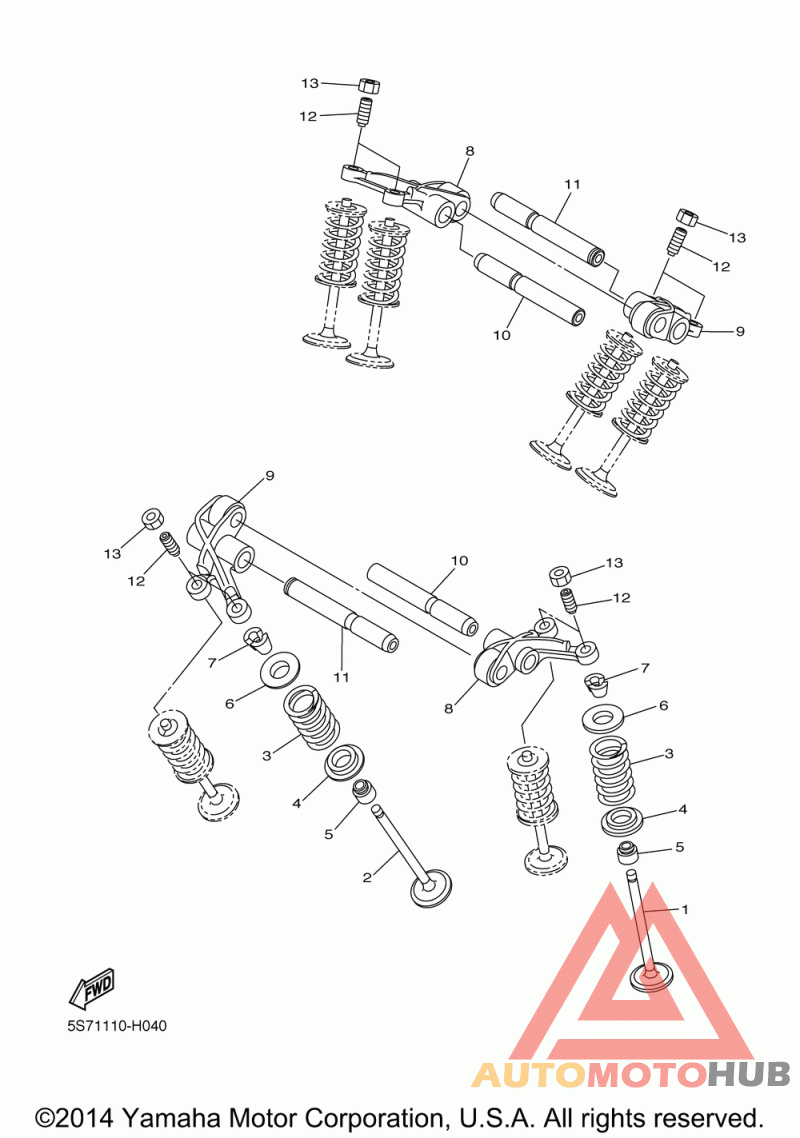 13
12
8
11
13
12
10
9
9
13
12
10
13
12
7
11
7
6
8
6
3
3
4
4
5
5
2
1
FWD
5S71110-H040
AUTOMOTOHUB
©2014 Yamaha Motor Corporation, U.S.A. All rights reserved.