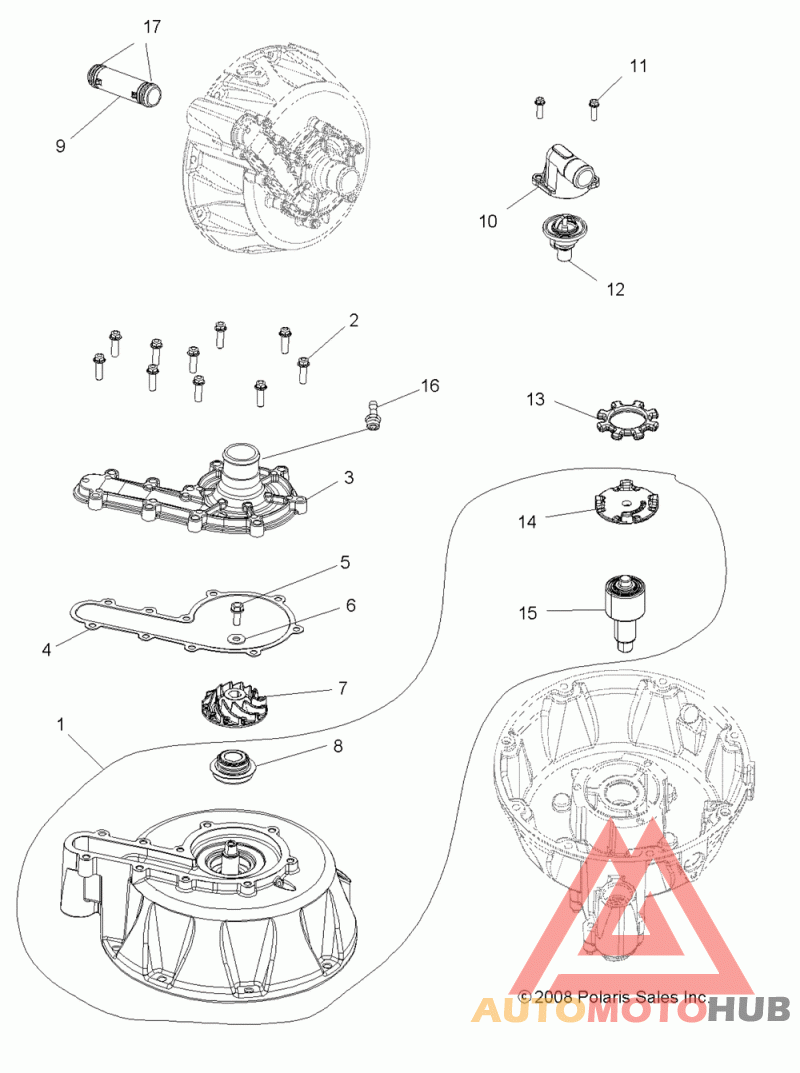 17
9
11
10
12
2
16
13
3
14
5
6
4
15
7
1
8
© 2008 Polaris Sales Inc.
AUTOMOTOHUB