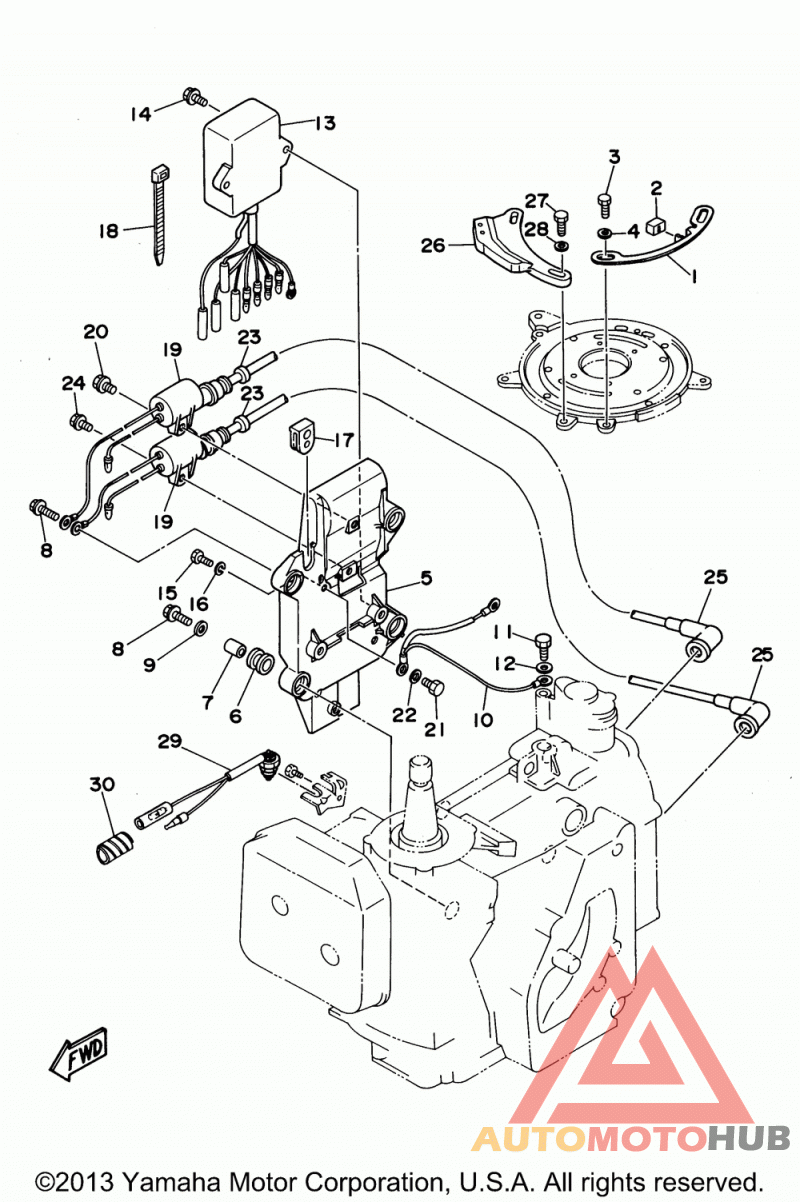 14
13
18
3
2
27
28
4
26
1
20
19
23
24
23
17
19
8
15
16
5
25
8
9
11
12
25
7
6
22
21
10
29
30
FWD
AUTOMOTOHUB
©2013 Yamaha Motor Corporation, U.S.A. All rights reserved.