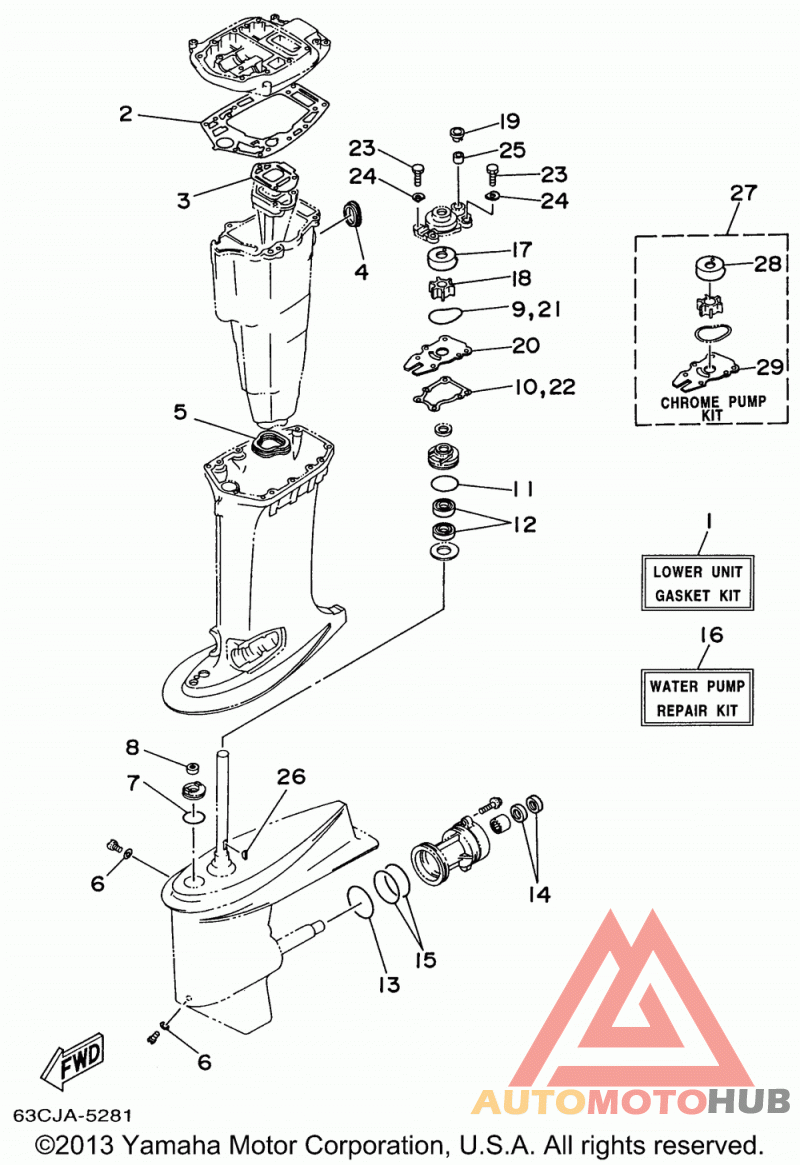 2
3
4
5
19
23
25
23
24
24
17
18
9,21
20
10,22
11
12
27
28
29
CHROME PUMP KIT
1
LOWER UNIT GASKET KIT
16
WATER PUMP REPAIR KIT
8
7
26
6
14
15
13
6
FWD
63CJA-5281
AUTOMOTOHUB
©2013 Yamaha Motor Corporation, U.S.A. All rights reserved.