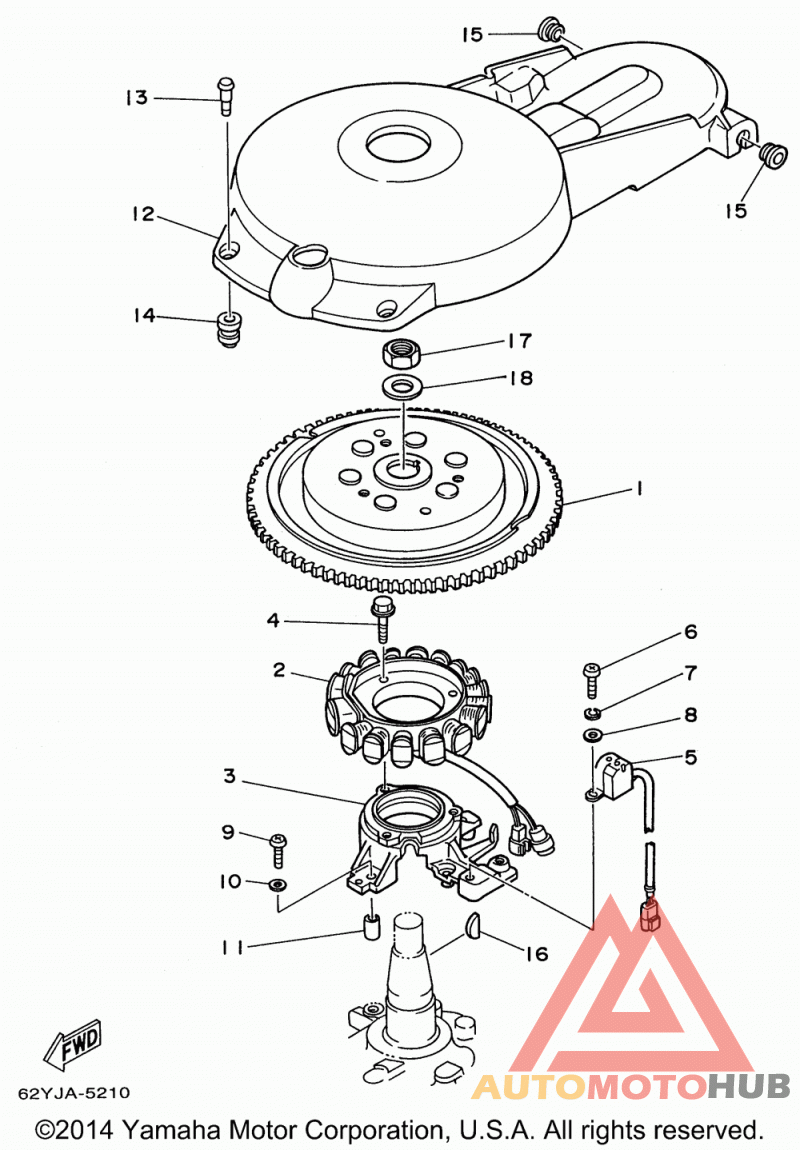 15
13
15
12
14
17
18
1
4
6
2
7
8
5
3
9
10
11
16
FWD
62YJA-5210
AUTOMOTOHUB
©2014 Yamaha Motor Corporation, U.S.A. All rights reserved.