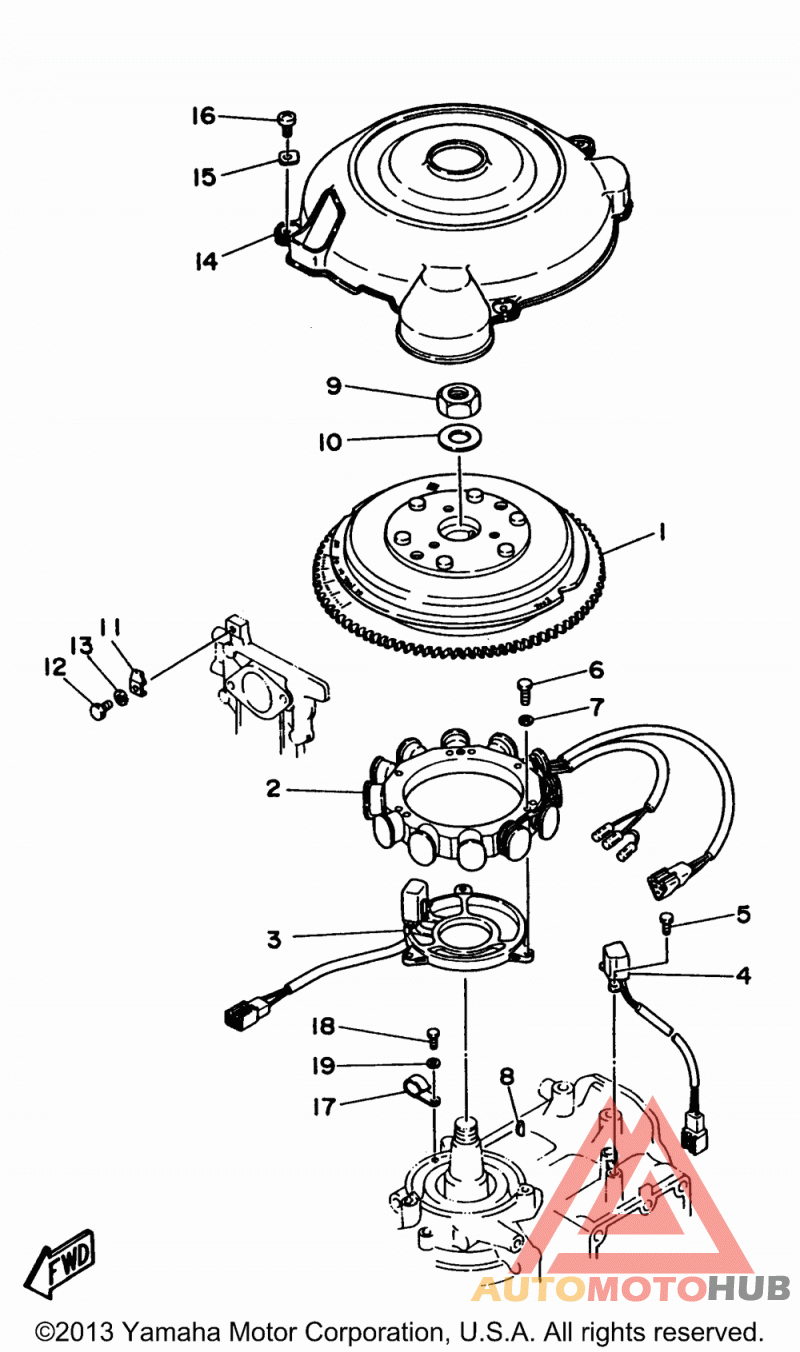 16
15
14
9
10
1
11
13
12
6
7
2
3
5
4
18
19
17
8
FWD
AUTOMOTOHUB
©2013 Yamaha Motor Corporation, U.S.A. All rights reserved.