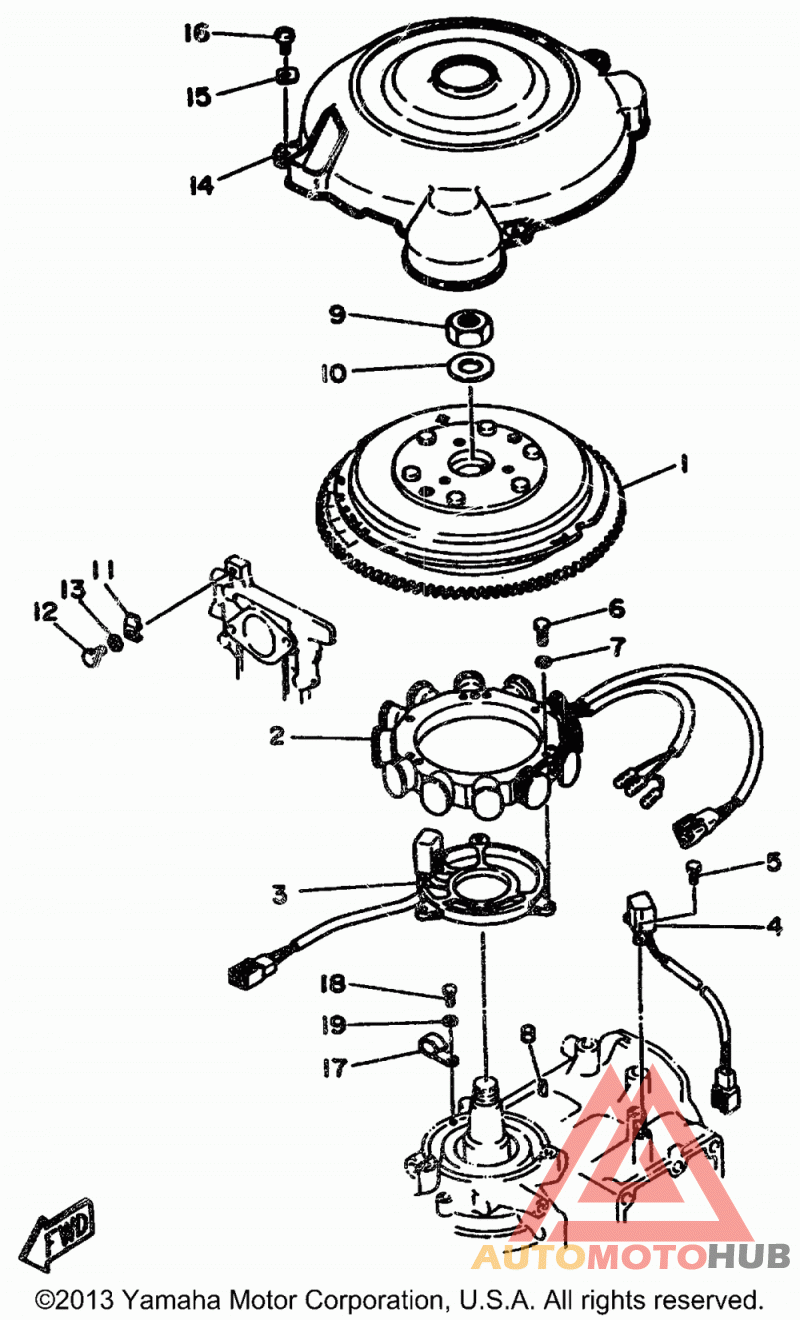 16
15
14
9
10
1
11
13
12
6
7
2
3
5
4
18
19
17
8
FWD
AUTOMOTOHUB
©2013 Yamaha Motor Corporation, U.S.A. All rights reserved.