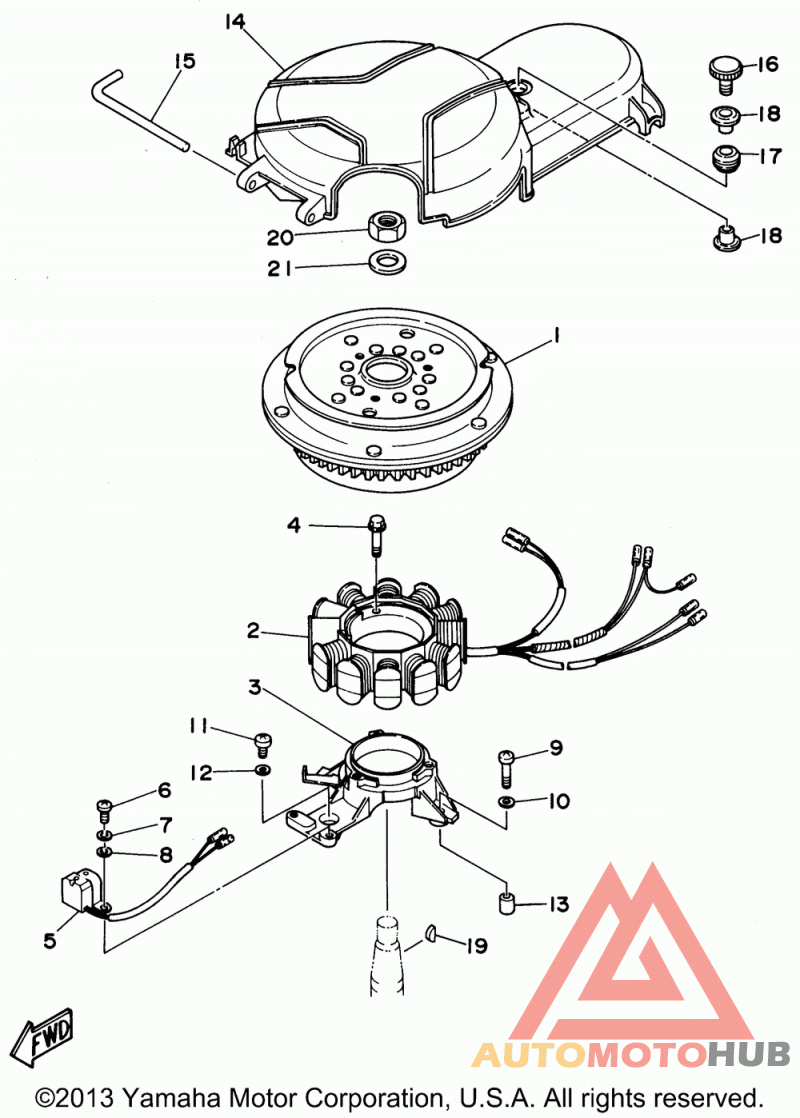 14
15
16
18
17
18
20
21
1
4
2
3
11
12
9
10
6
7
8
5
13
19
FWD
AUTOMOTOHUB
©2013 Yamaha Motor Corporation, U.S.A. All rights reserved.