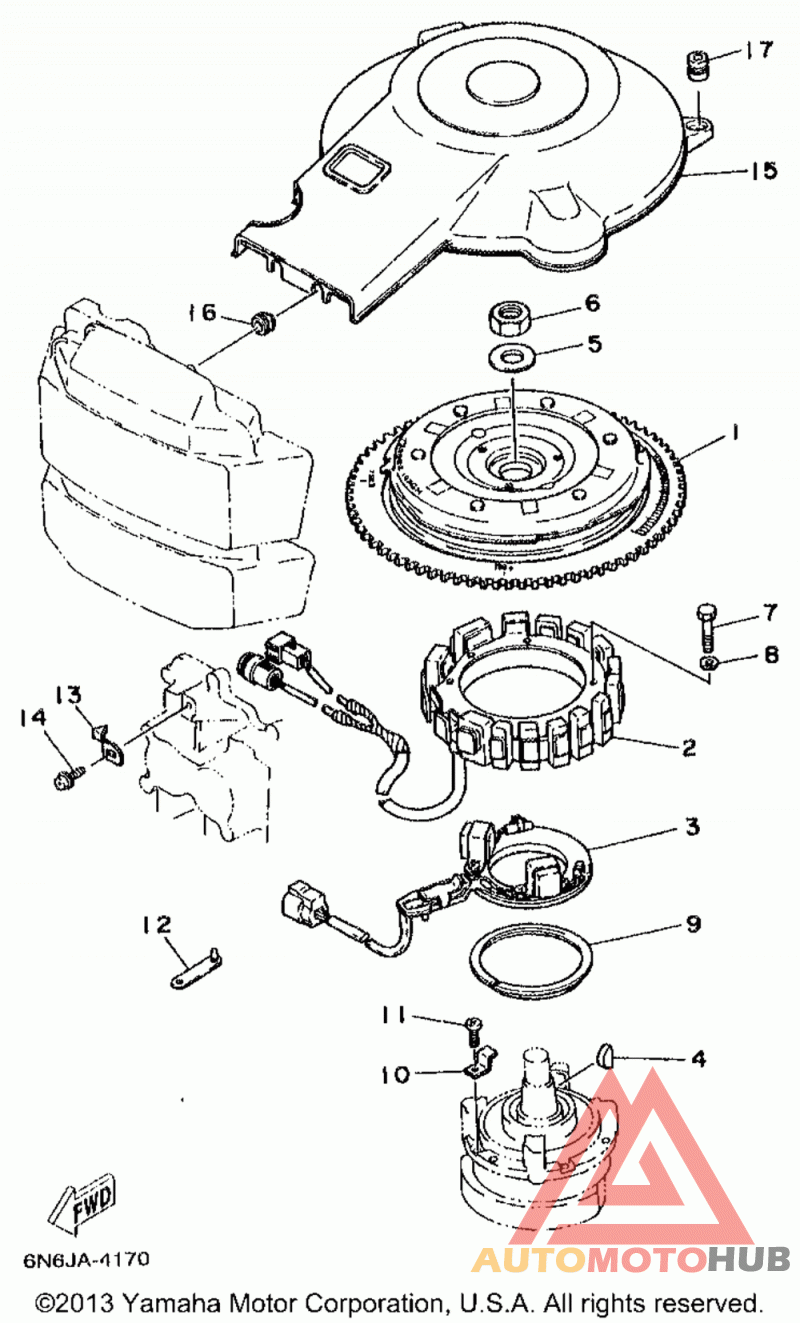 17
15
16
6
5
1
7
8
13
14
2
3
12
9
11
10
4
FWD
6N6JA-4170
AUTOMOTOHUB
©2013 Yamaha Motor Corporation, U.S.A. All rights reserved.