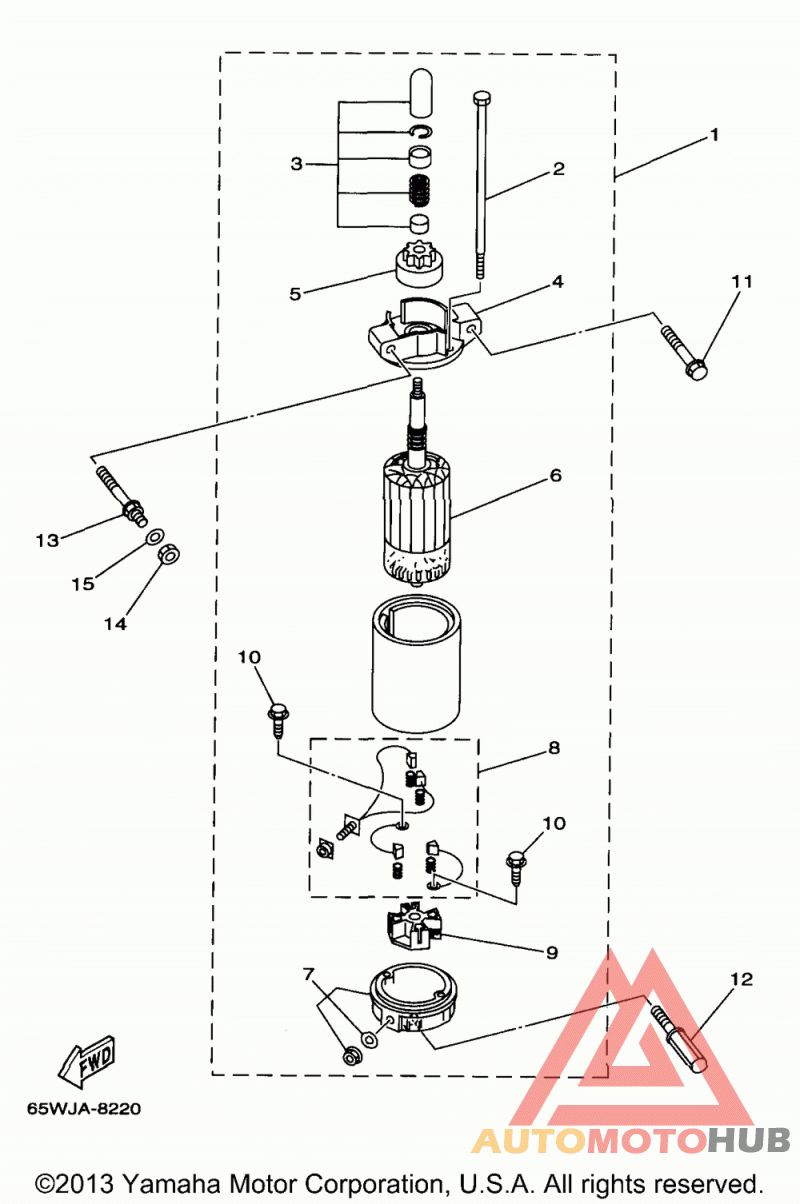 1
2
3
4
5
11
6
13
15
14
10
8
10
9
7
12
FWD
65WJA-8220
AUTOMOTOHUB
©2013 Yamaha Motor Corporation, U.S.A. All rights reserved.