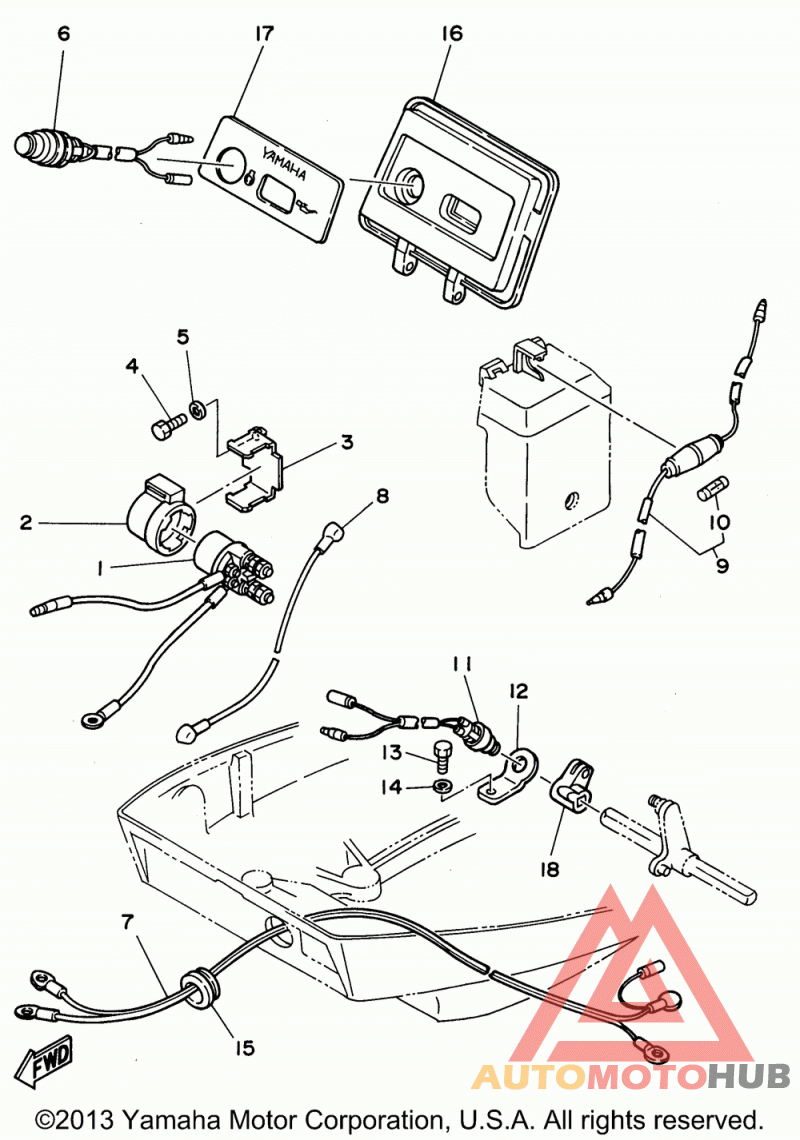 6
17
16
YAMAHA
5
4
3
2
1
8
10
9
11
12
13
14
18
7
15
FWD
AUTOMOTOHUB
©2013 Yamaha Motor Corporation, U.S.A. All rights reserved.