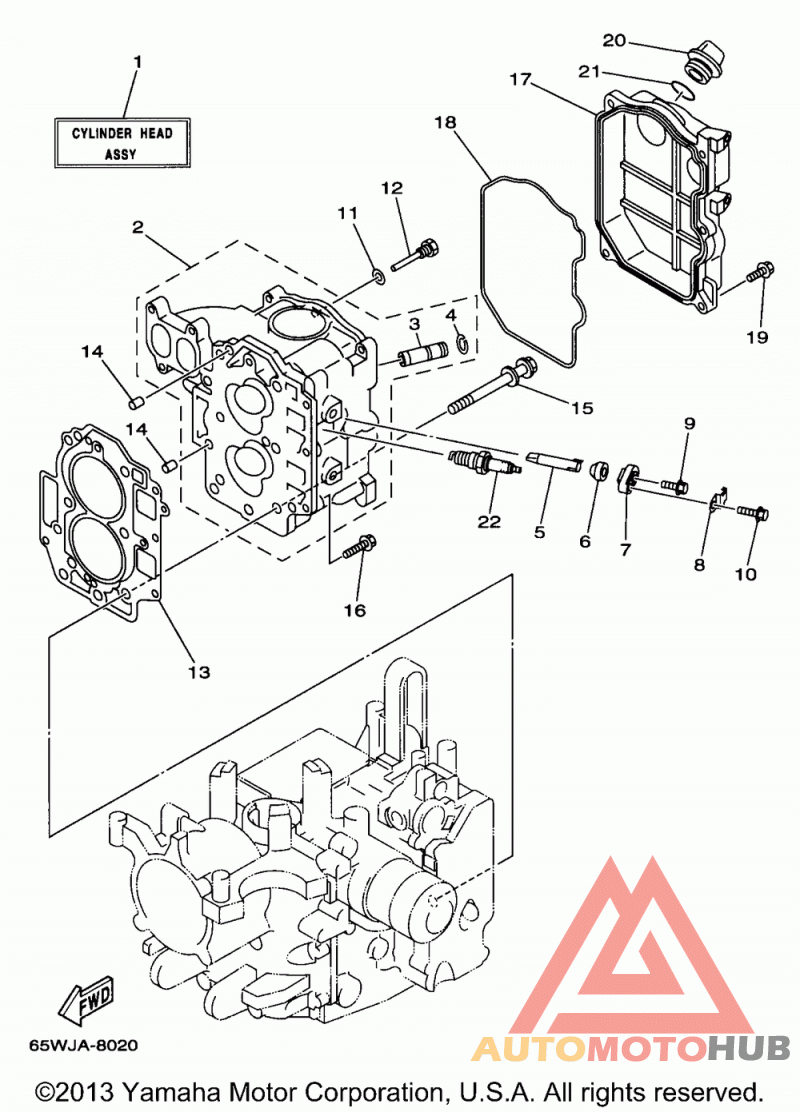 1
CYLINDER HEAD ASSY

20
21
17
18
12
11
2
3
4
19
14
15
14
9
22
5
6
7
8
10
16
13

FWD

65WJA-8020

AUTOMOTOHUB

©2013 Yamaha Motor Corporation, U.S.A. All rights reserved.