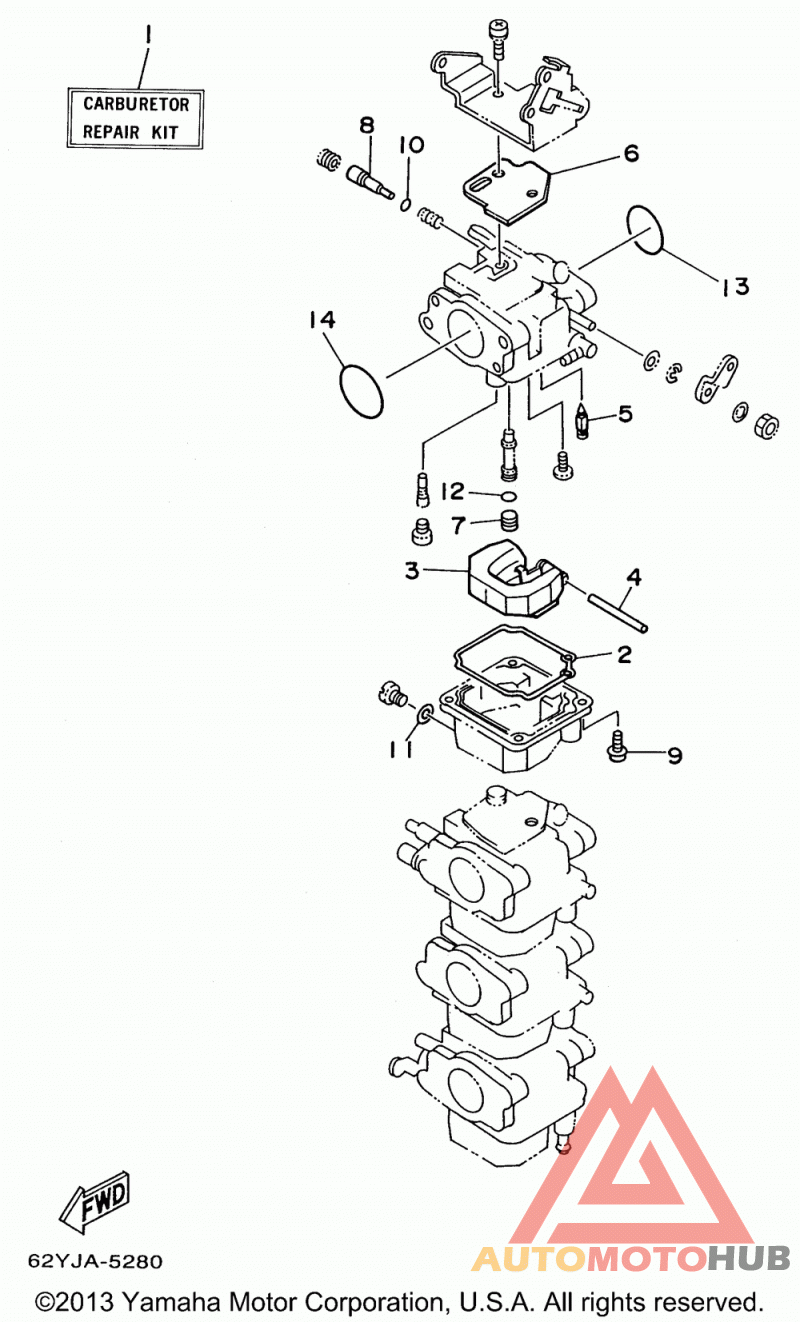 1

CARBURETOR REPAIR KIT

8
10
6
13
14
5
12
7
3
4
2
11
9

FWD

62YJA-5280

AUTOMOTOHUB

©2013 Yamaha Motor Corporation, U.S.A. All rights reserved.