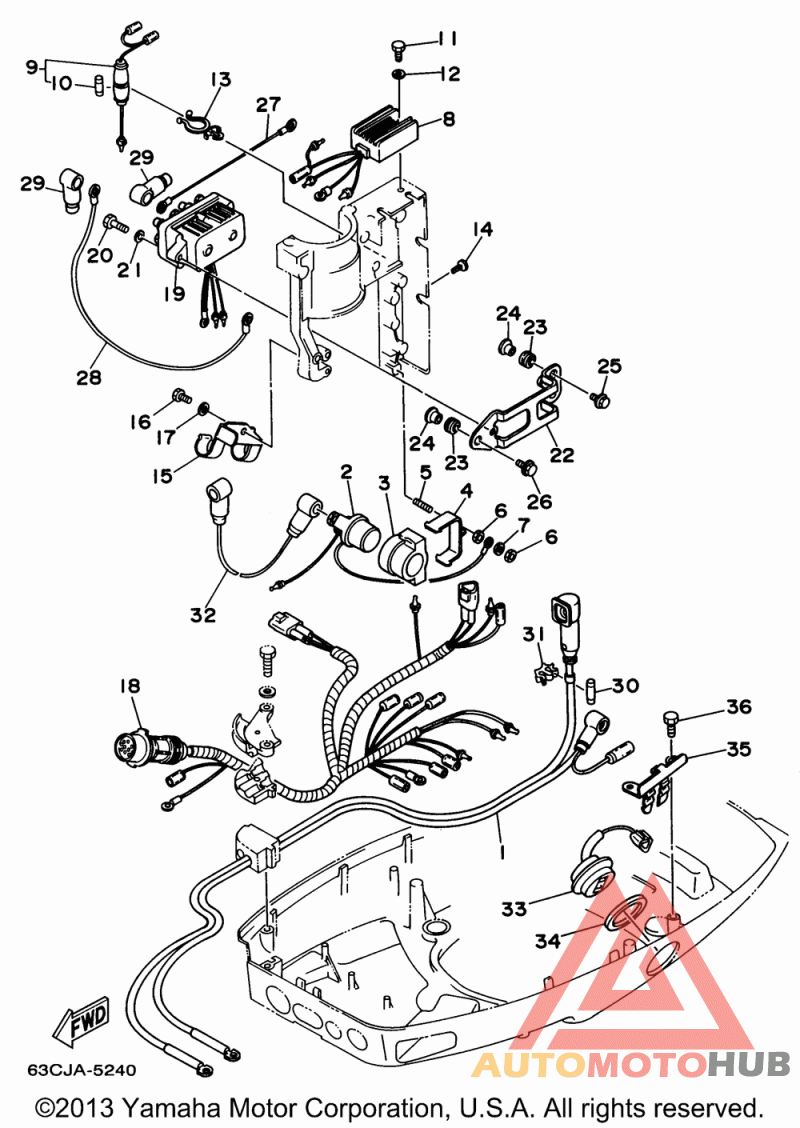 9
10
13
27
11
12
8
29
29
20
21
19
14
28
24
23
25
16
17
15
24
23
22
26
2
3
5
4
6
7
6
32
31
30
18
36
35
1
33
34
FWD
63CJA-5240
AUTOMOTOHUB
©2013 Yamaha Motor Corporation, U.S.A. All rights reserved.