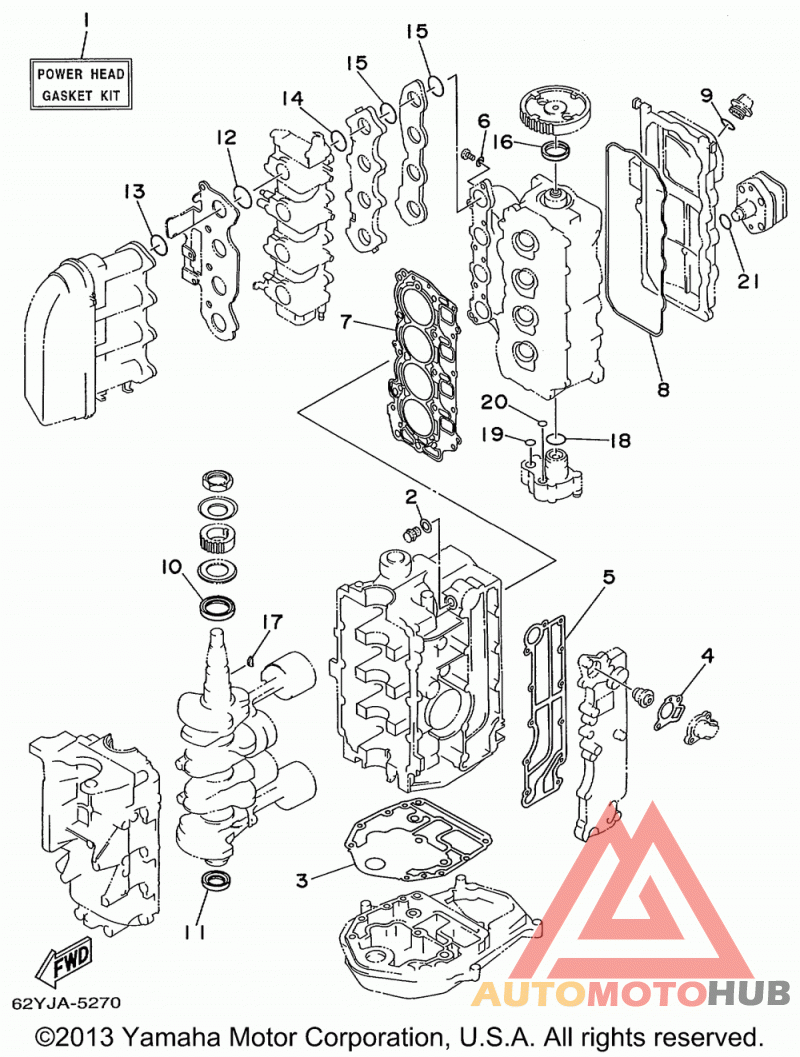 1
POWER HEAD
GASKET KIT

15
15
14
12
13
6
16
9
21
7
8
20
19
18
2
10
17
5
4
3
11
FWD
62YJA-5270

AUTOMOTOHUB

©2013 Yamaha Motor Corporation, U.S.A. All rights reserved.