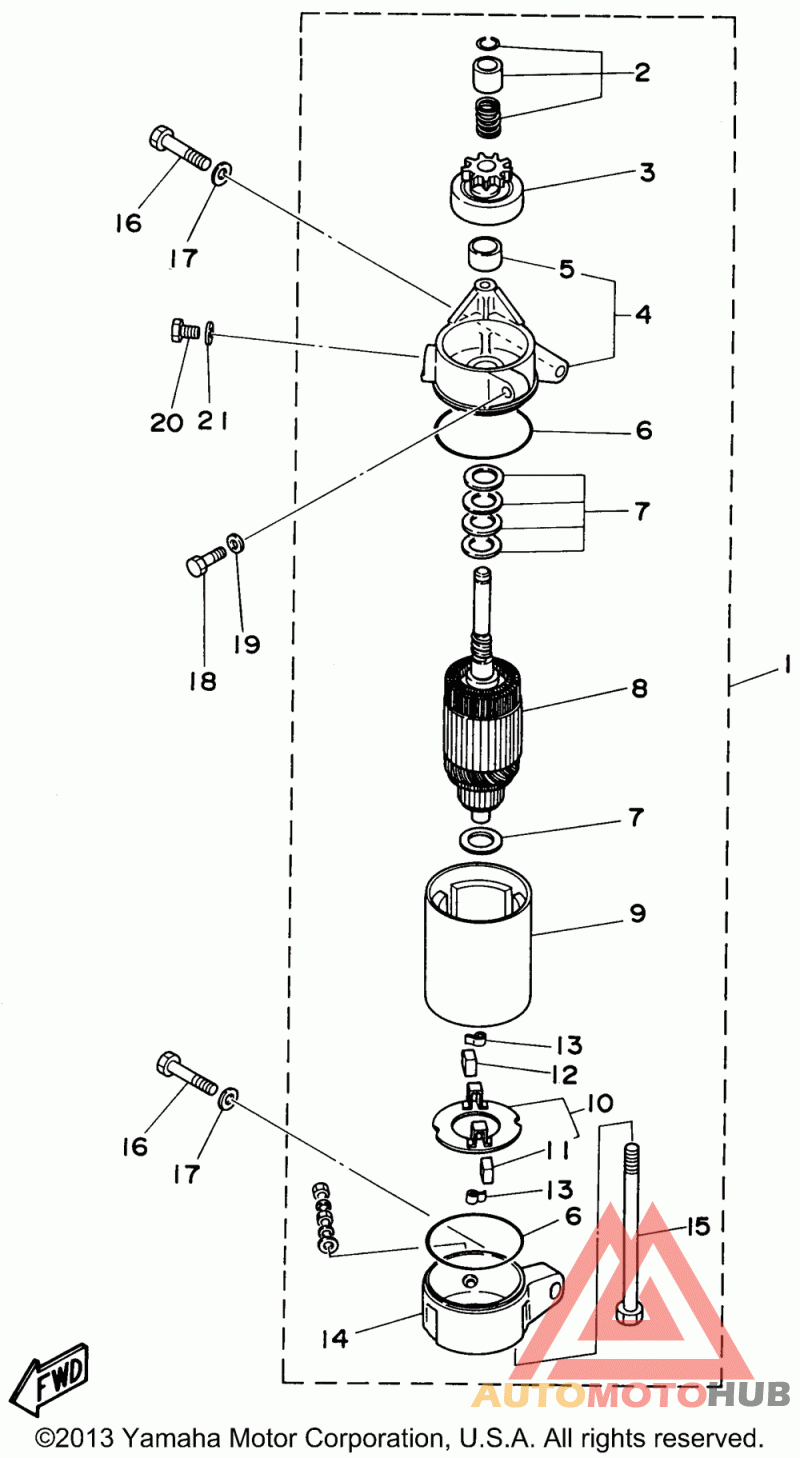 2
3
16
17
5
4
20
21
6
7
19
18
8
1
7
9
13
12
10
16
17
11
13
6
15
14
FWD
AUTOMOTOHUB
©2013 Yamaha Motor Corporation, U.S.A. All rights reserved.