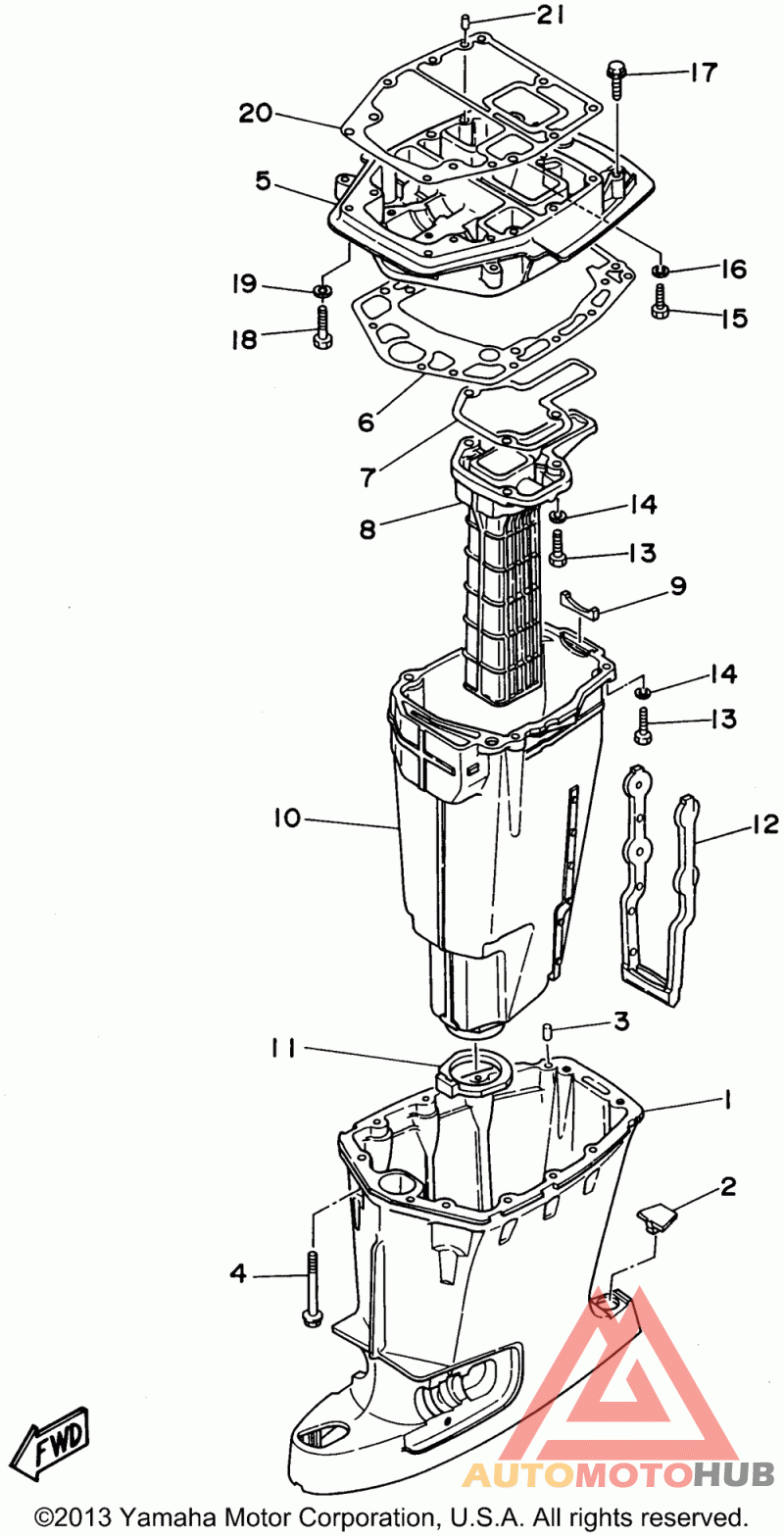 21
17
20
5
16
19
15
18
6
7
8
14
13
9
14
13
10
12
3
11
1
2
4
FWD
AUTOMOTOHUB
©2013 Yamaha Motor Corporation, U.S.A. All rights reserved.