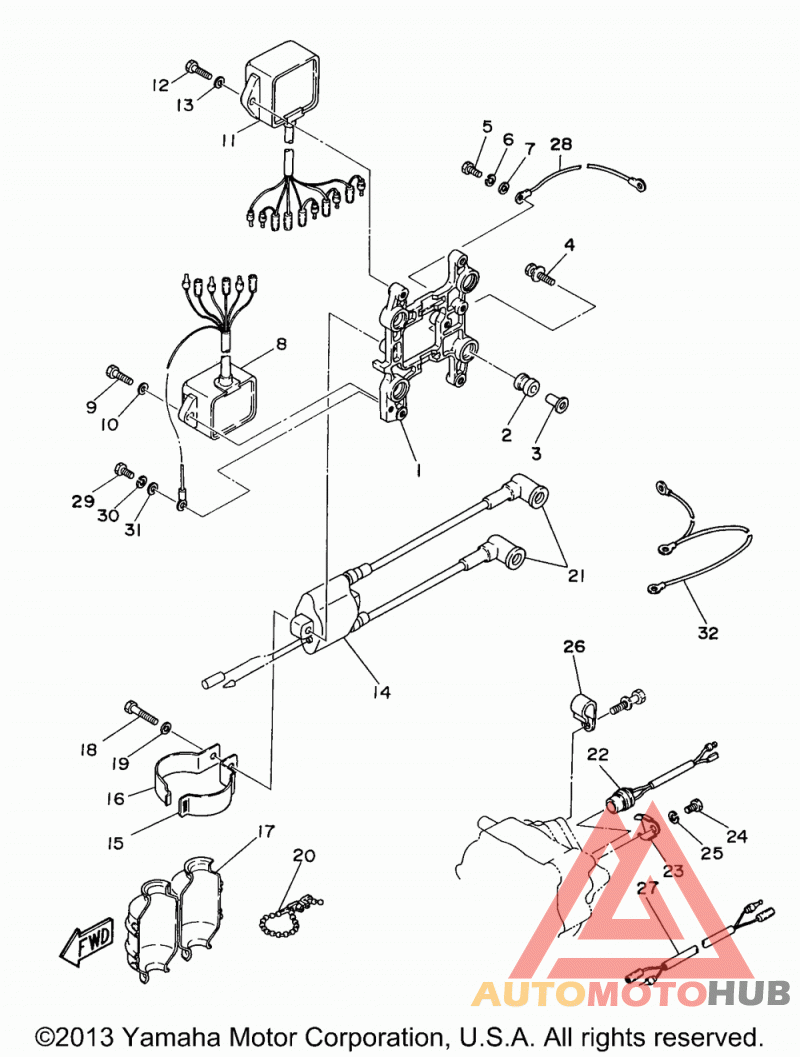 12
13
11
5
6
7
28
4
8
9
10
2
3
1
29
30
31
21
32
14
26
18
19
16
15
22
24
25
23
17
20
27
FWD
AUTOMOTOHUB
©2013 Yamaha Motor Corporation, U.S.A. All rights reserved.