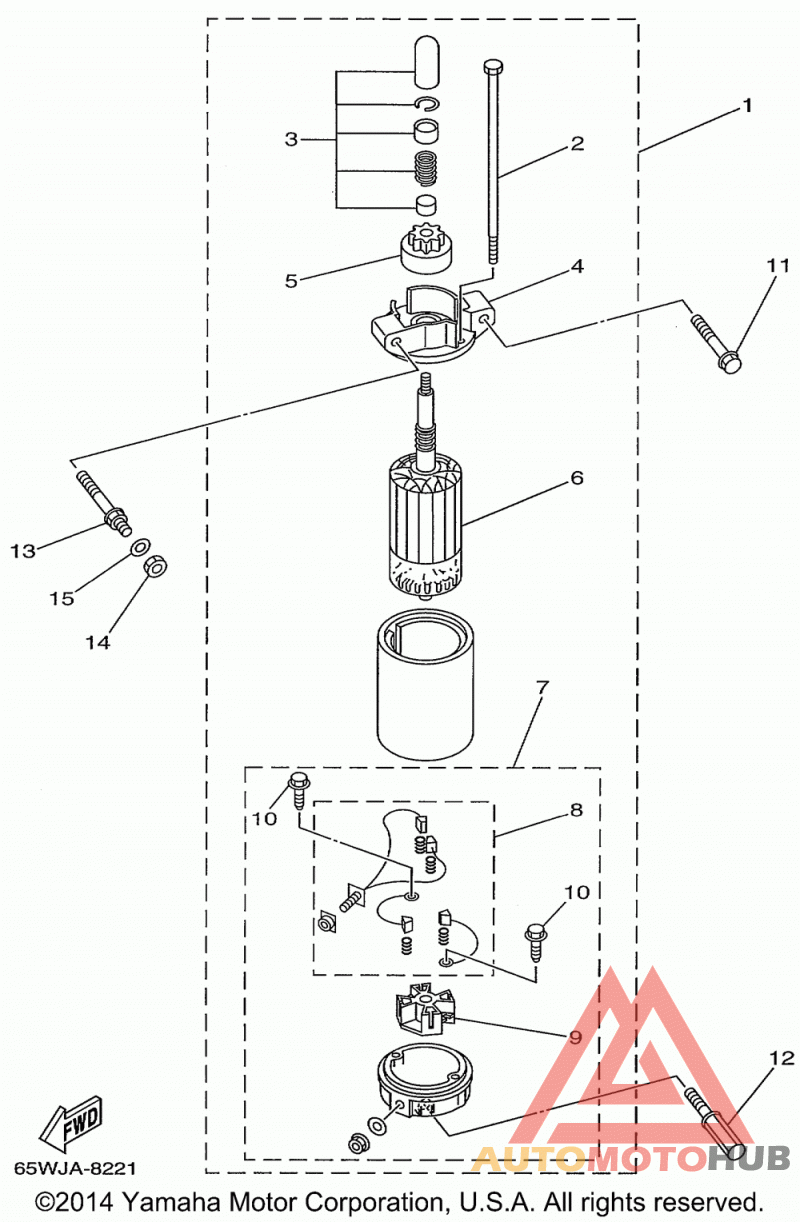 1
2
3
4
5
11
6
13
15
14
7
10
8
10
9
12
FWD
65WJA-8221
AUTOMOTOHUB
©2014 Yamaha Motor Corporation, U.S.A. All rights reserved.