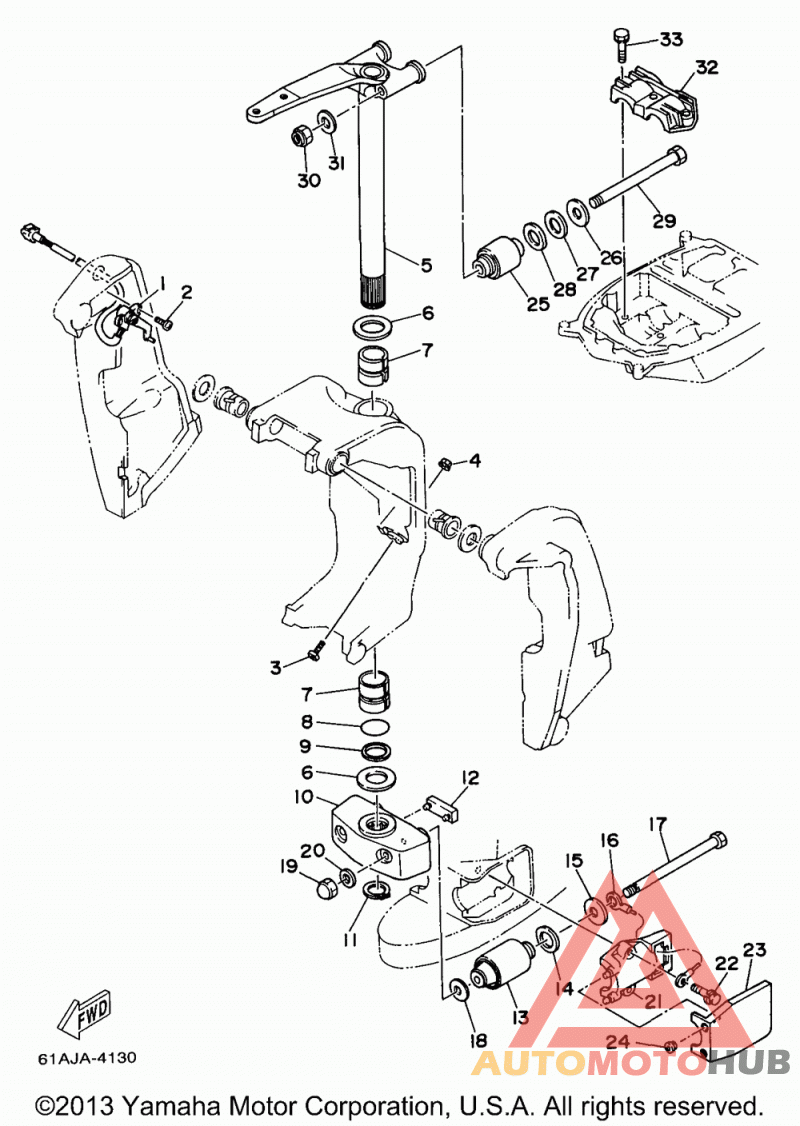 33
32
30
31
29
5
26
27
28
25
1
2
6
7
4
3
7
8
9
6
12
10
17
16
15
19
20
11
23
22
14
21
13
18
24
FWD
61AJA-4130
AUTOMOTOHUB
©2013 Yamaha Motor Corporation, U.S.A. All rights reserved.