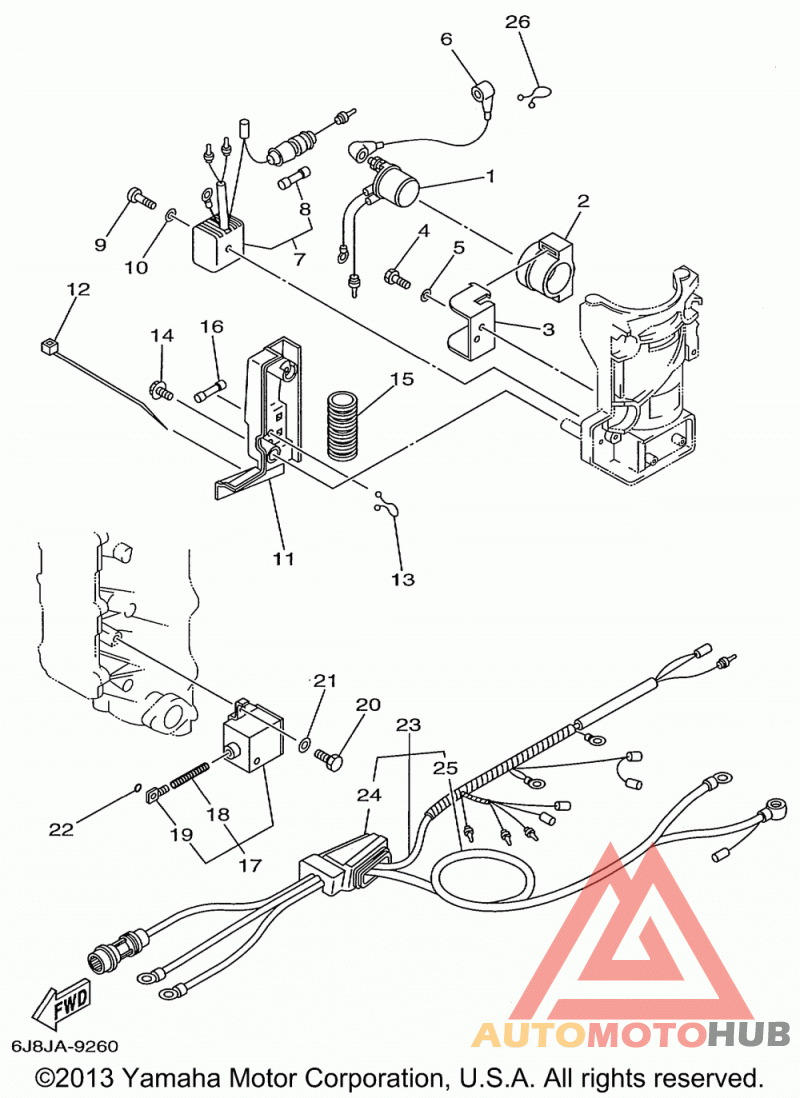 26
6
1
2
8
9
10
7
4
5
3
12
14
16
15
11
13
21
20
23
25
24
22
18
19
17
FWD
6J8JA-9260
AUTOMOTOHUB
©2013 Yamaha Motor Corporation, U.S.A. All rights reserved.