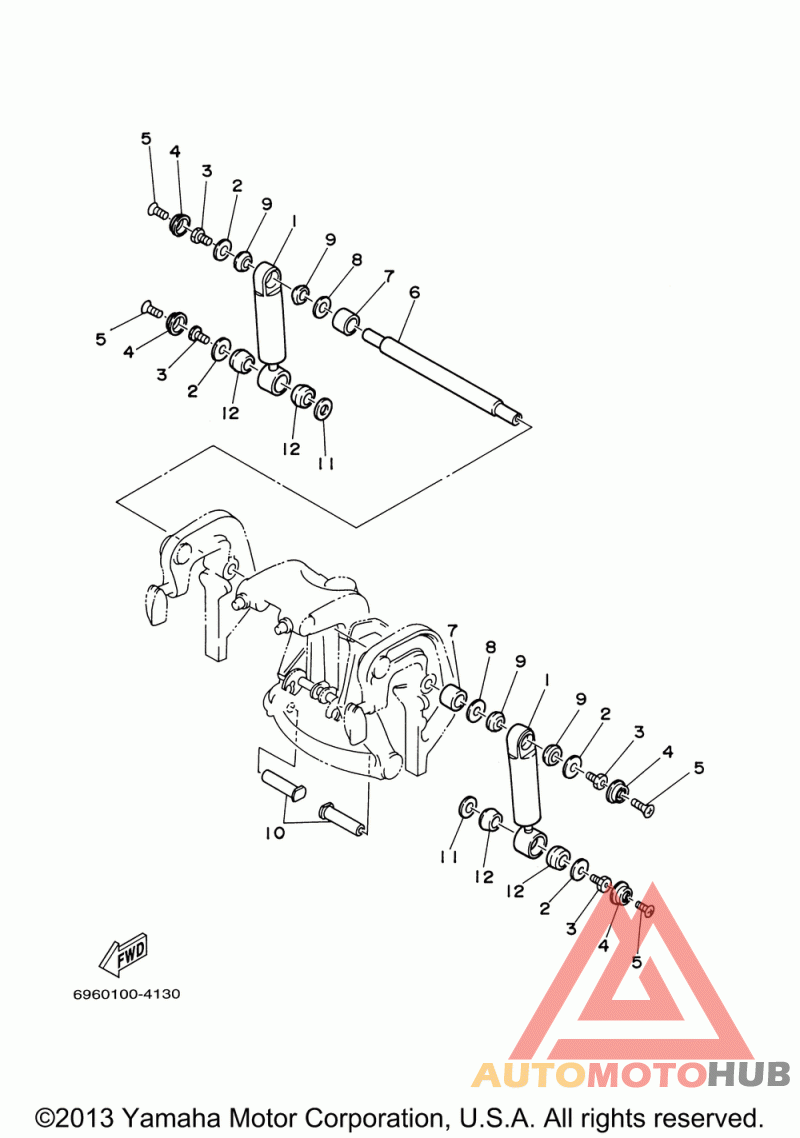 5
4
3
2
9
1
9
8
7
6
5
4
3
2
12
12
11
7
8
9
1
9
2
3
4
5
10
11
12
12
2
3
4
5
FWD
6960100-4130
AUTOMOTOHUB
©2013 Yamaha Motor Corporation, U.S.A. All rights reserved.