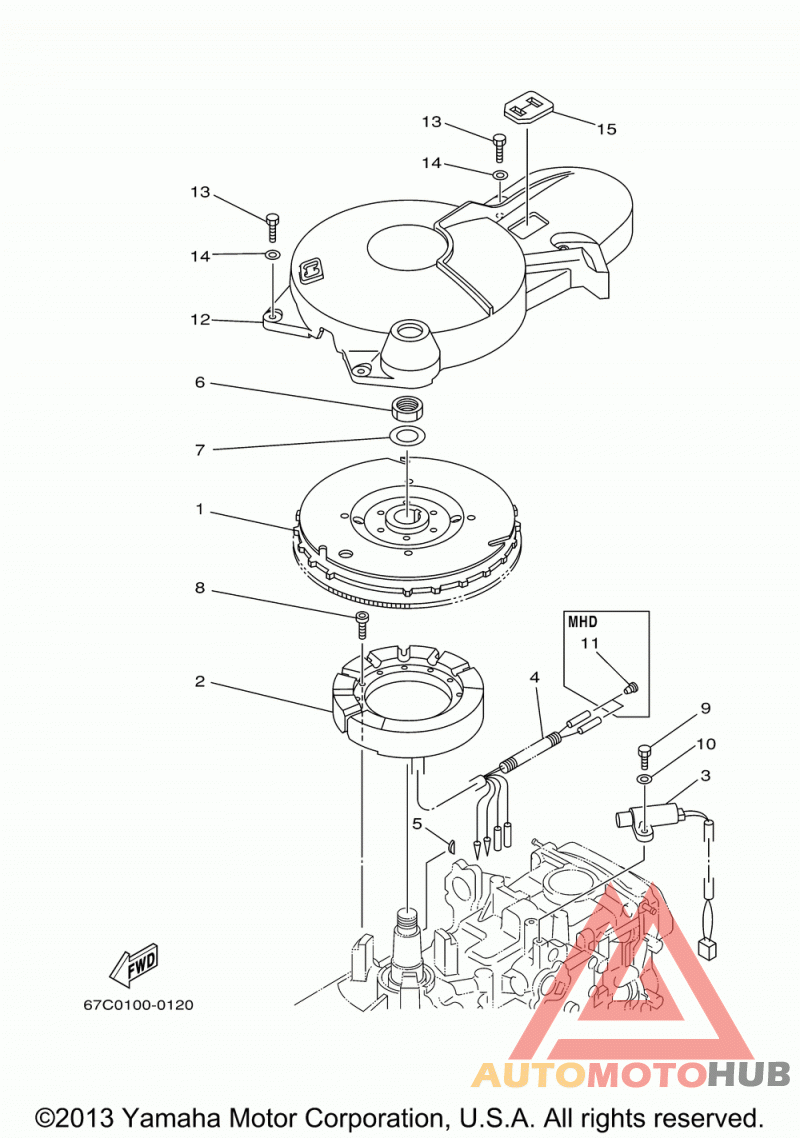 13
15
14
13
14
12
6
7
1
8
MHD
11
2
4
9
10
3
5
FWD
67C0100-0120
AUTOMOTOHUB
©2013 Yamaha Motor Corporation, U.S.A. All rights reserved.