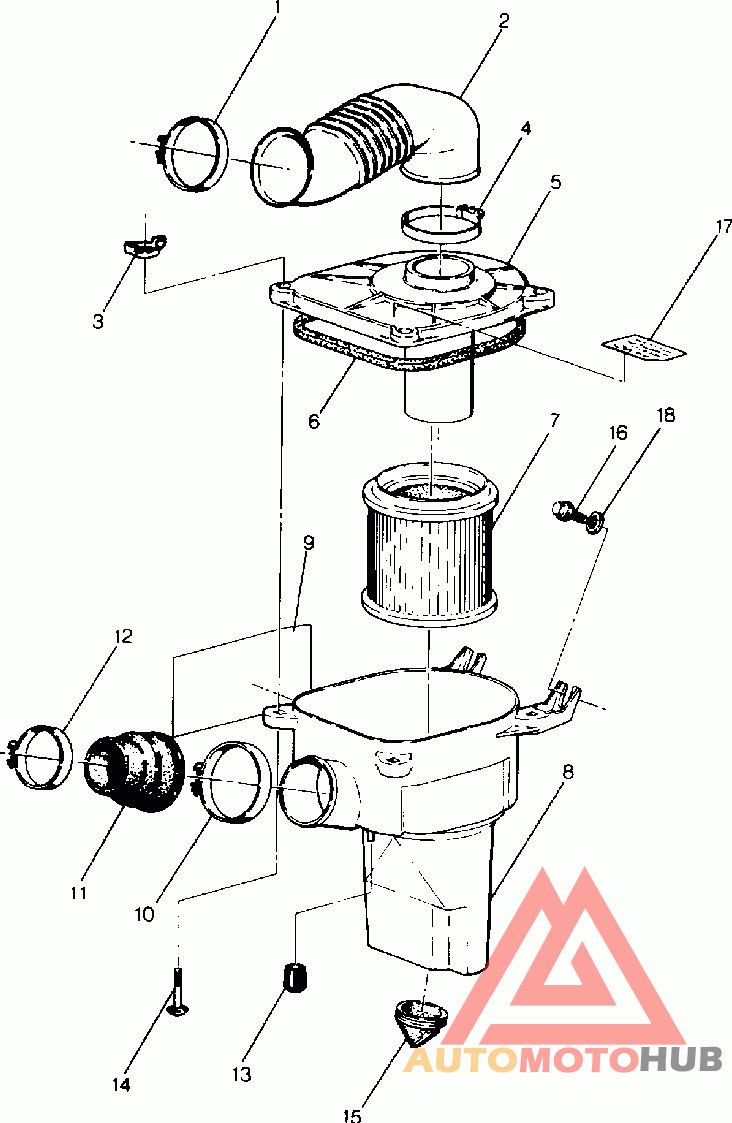 1
2
4
5
17
3
6
7
16
18
9
12
8
11
10
14
13
15
AUTOMOTOHUB